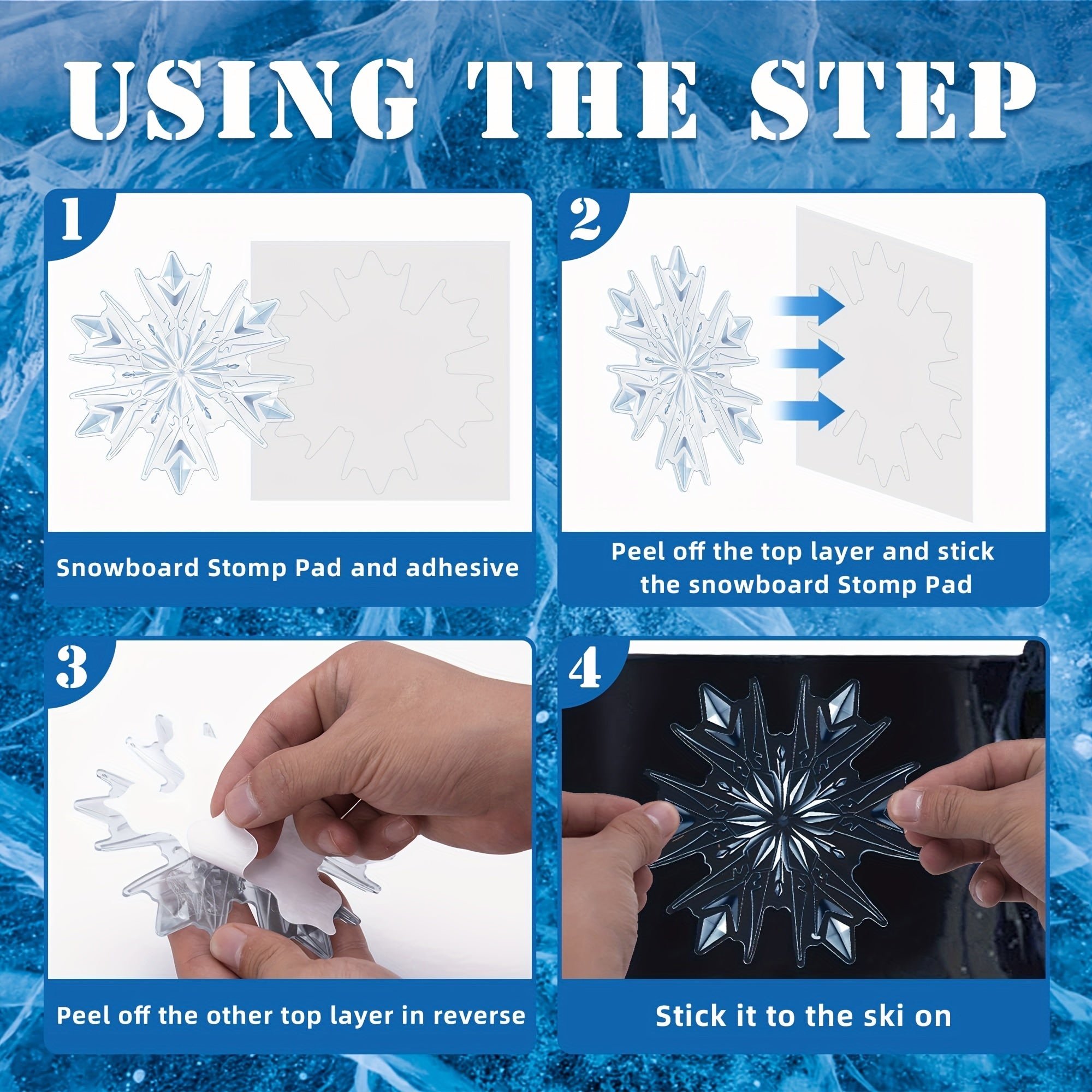 USING THE STEP

1

Snowboard Stomp Pad and adhesive

2

Peel off the top layer and stick the snowboard Stomp Pad

3

Peel off the other top layer in reverse

4

Stick it to the ski on