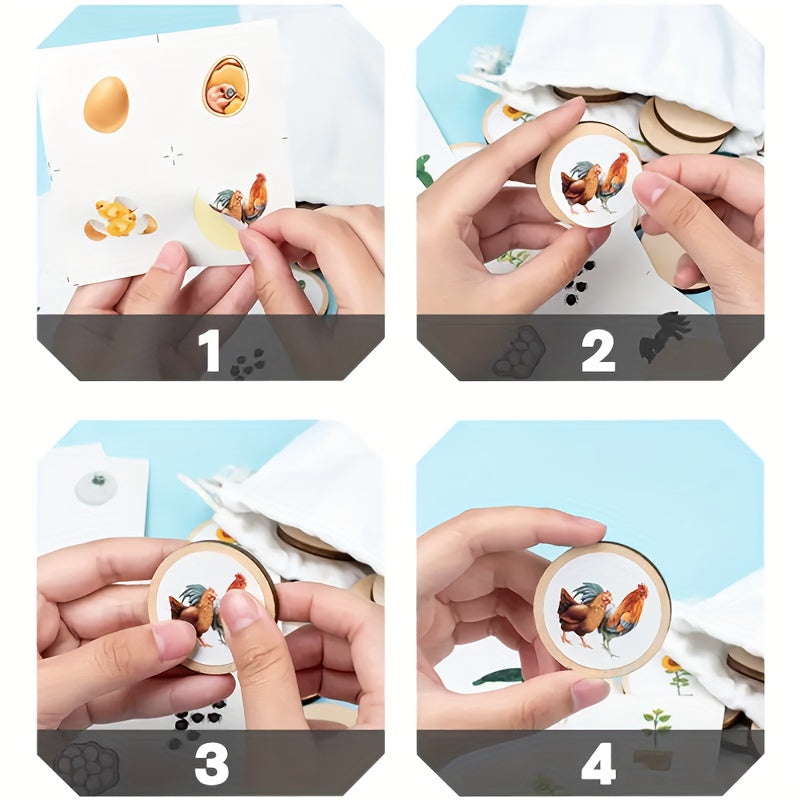 1

2

3

4