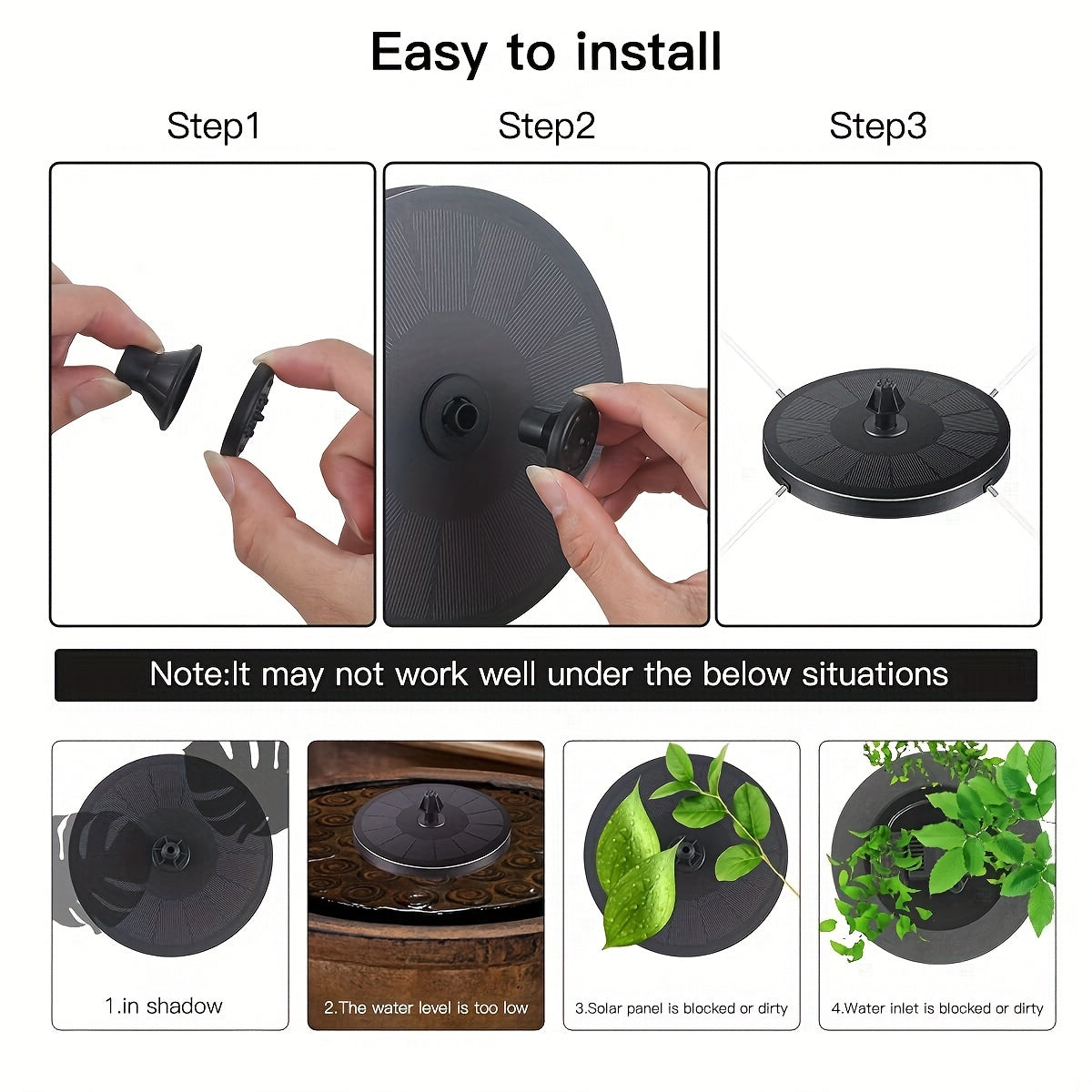 Easy to install

Step1

Step2

Step3

Note:It may not work well under the below situations

1.in shadow

2.The water level is too low

3.Solar panel is blocked or dirty

4.Water inlet is blocked or dirty