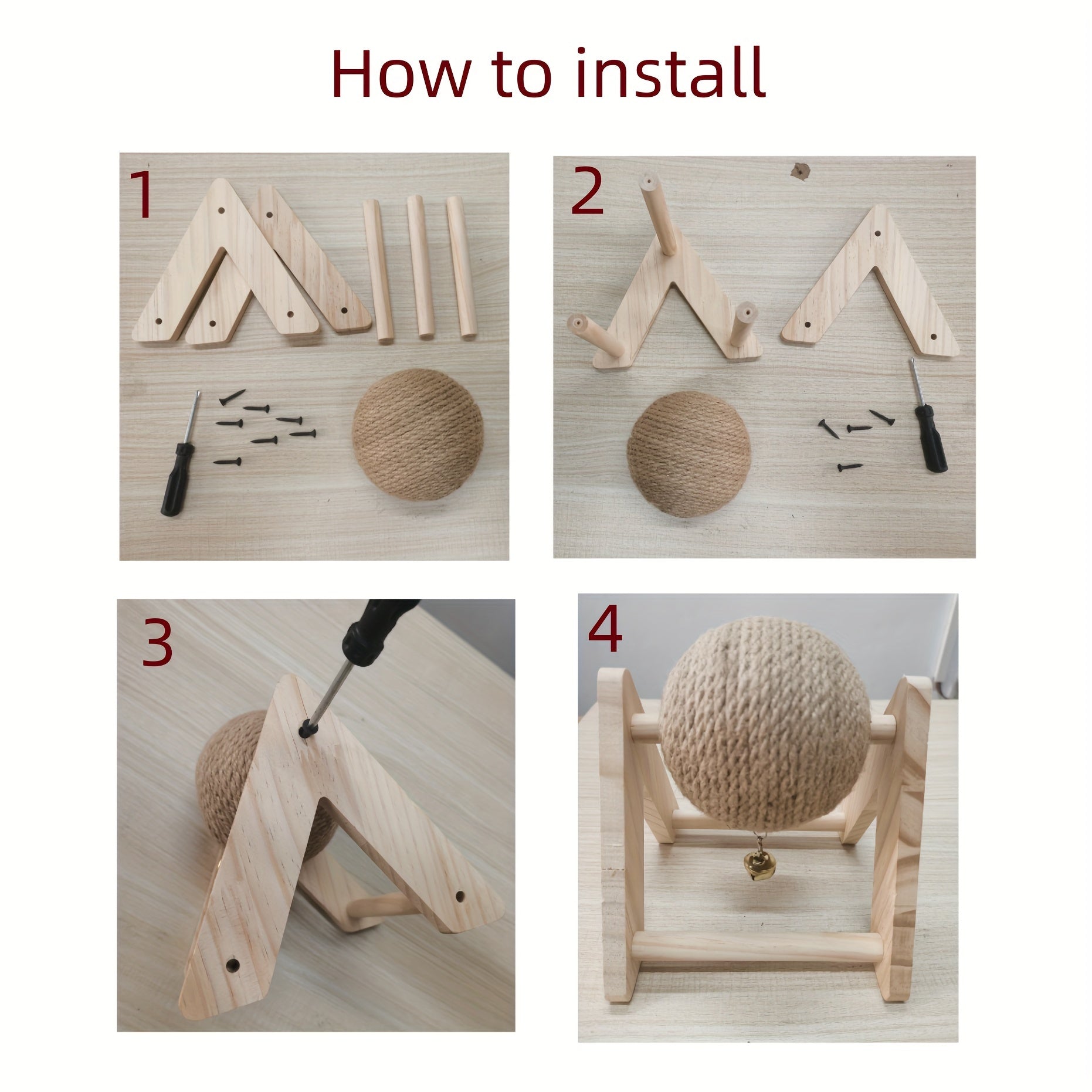 How to install

1

2

3

4