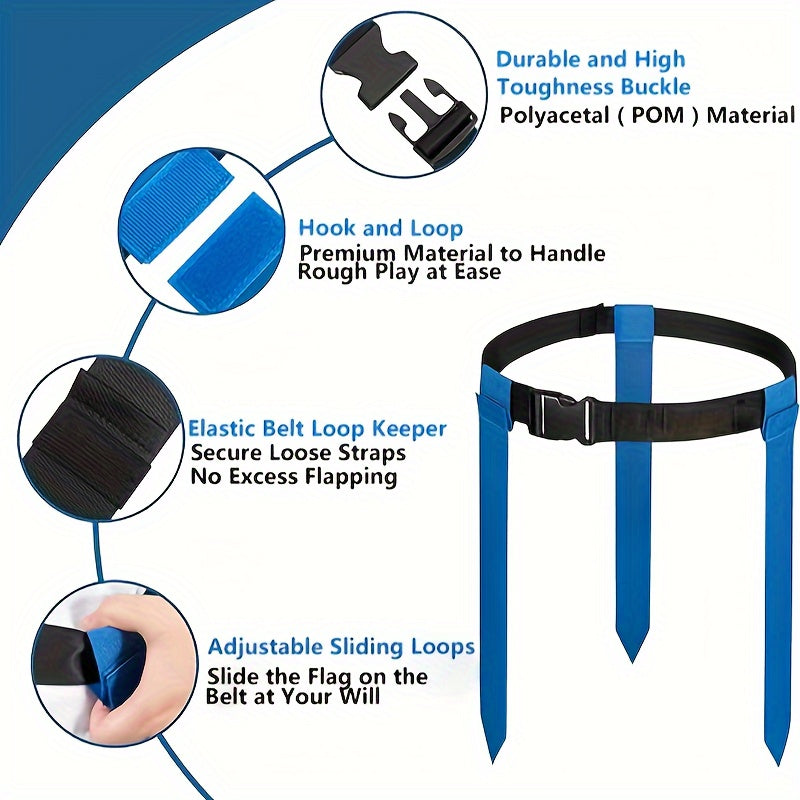 Durable and High Toughness Buckle
Polyacetal ( POM ) Material

Hook and Loop
Premium Material to Handle Rough Play at Ease

Elastic Belt Loop Keeper
Secure Loose Straps
No Excess Flapping

Adjustable Sliding Loops
Slide the Flag on the Belt at Your Will