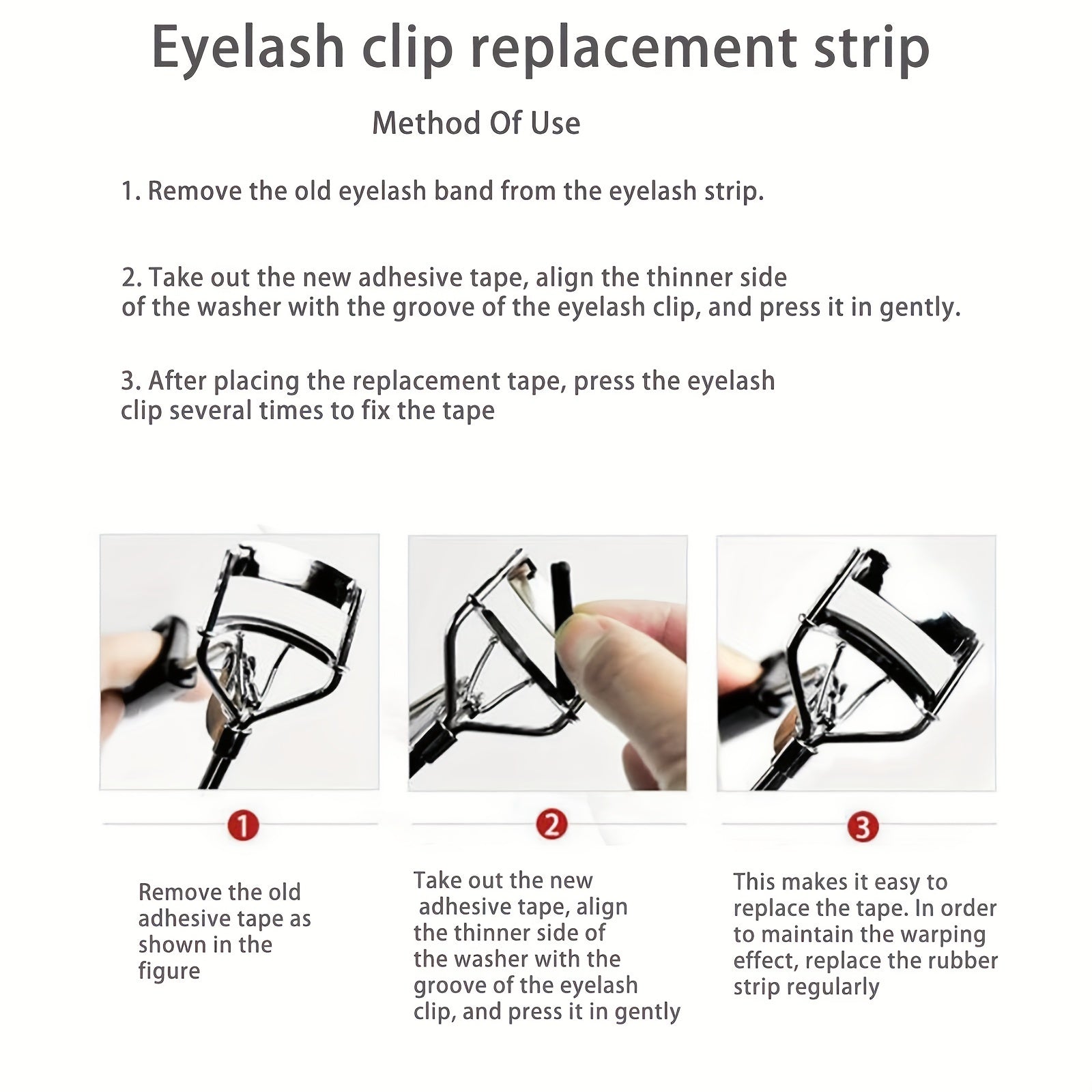 Eyelash clip replacement strip

Method Of Use

1. Remove the old eyelash band from the eyelash strip.

2. Take out the new adhesive tape, align the thinner side of the washer with the groove of the eyelash clip, and press it in gently.

3. After placing the replacement tape, press the eyelash clip several times to fix the tape

1

Remove the old adhesive tape as shown in the figure

2

Take out the new adhesive tape, align the thinner side of the washer with the groove of the eyelash clip, and press it in gently

3

This makes it easy to replace the tape. In order to maintain the warping effect, replace the rubber strip regularly