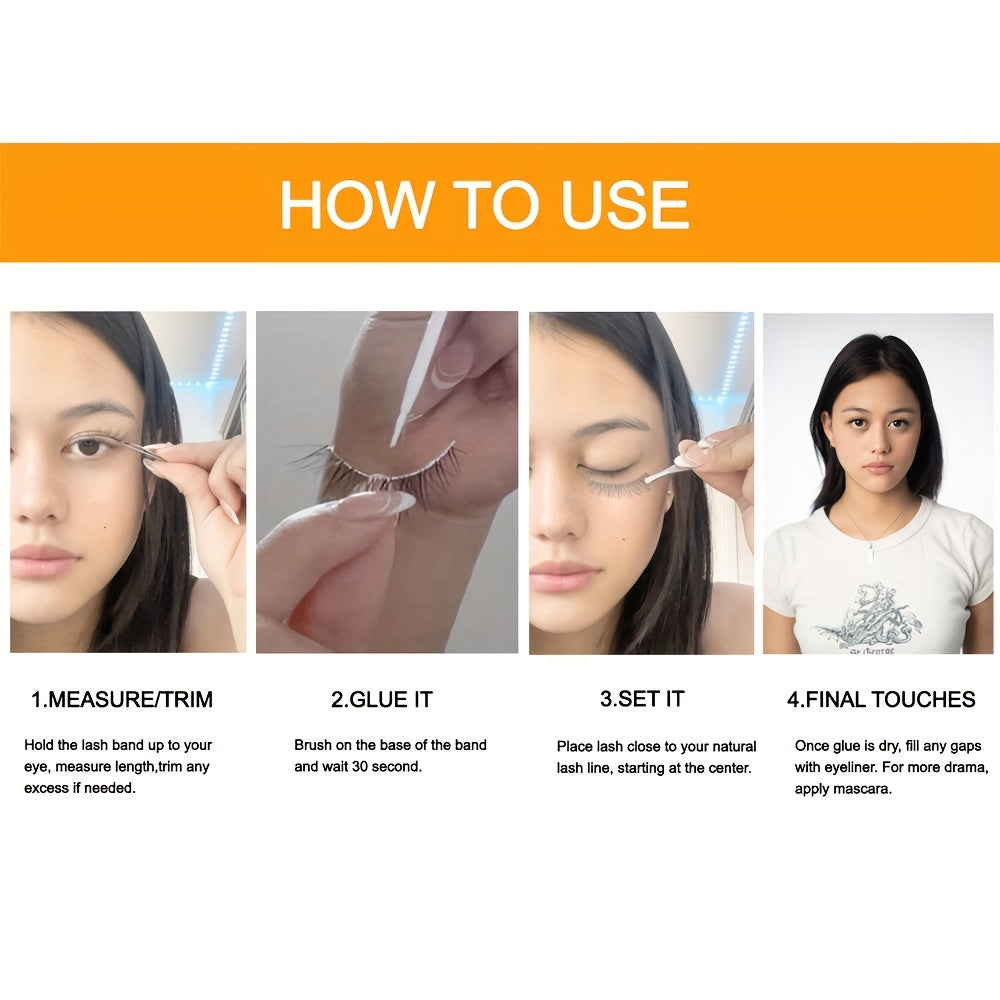 HOW TO USE

1.MEASURE/TRIM

Hold the lash band up to your eye, measure length,trim any excess if needed.

2.GLUE IT

Brush on the base of the band and wait 30 second.

3.SET IT

Place lash close to your natural lash line, starting at the center.

4.FINAL TOUCHES

Once glue is dry, fill any gaps with eyeliner. For more drama, apply mascara.