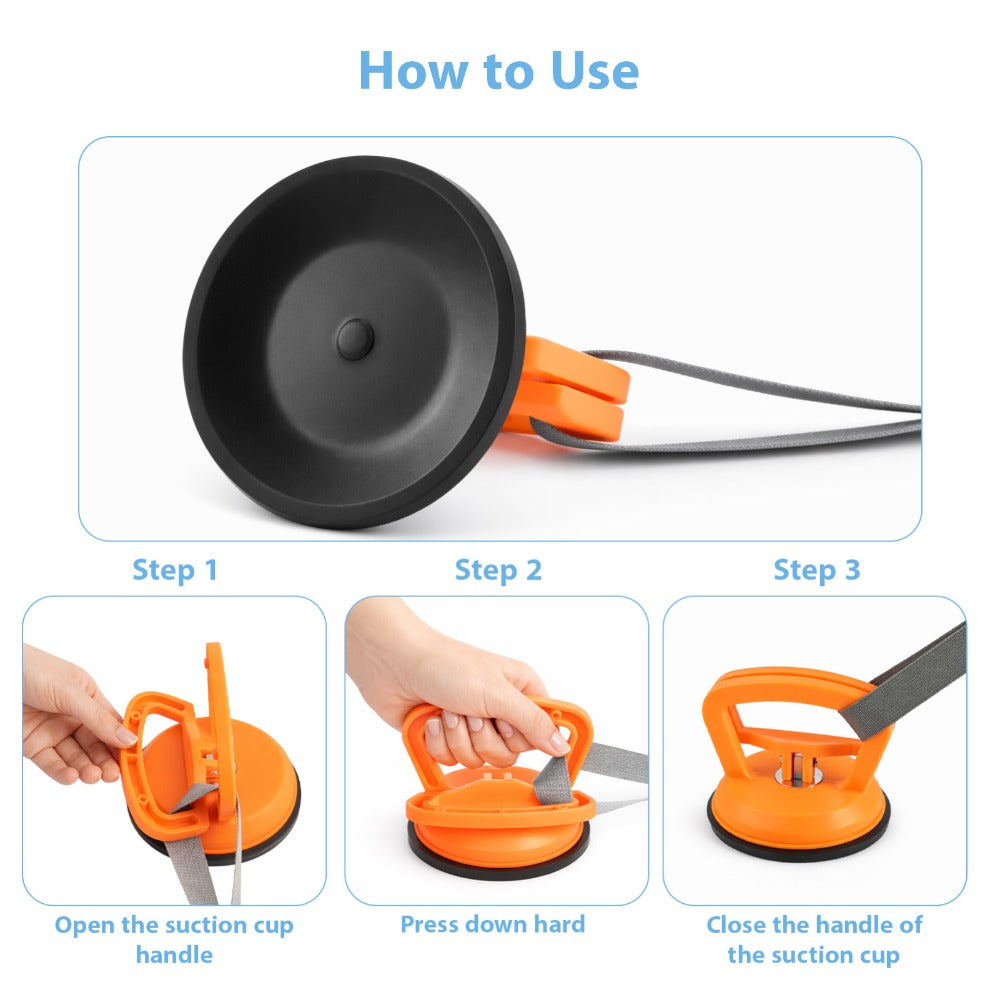 How to Use

Step 1

Open the suction cup handle

Step 2

Press down hard

Step 3

Close the handle of the suction cup