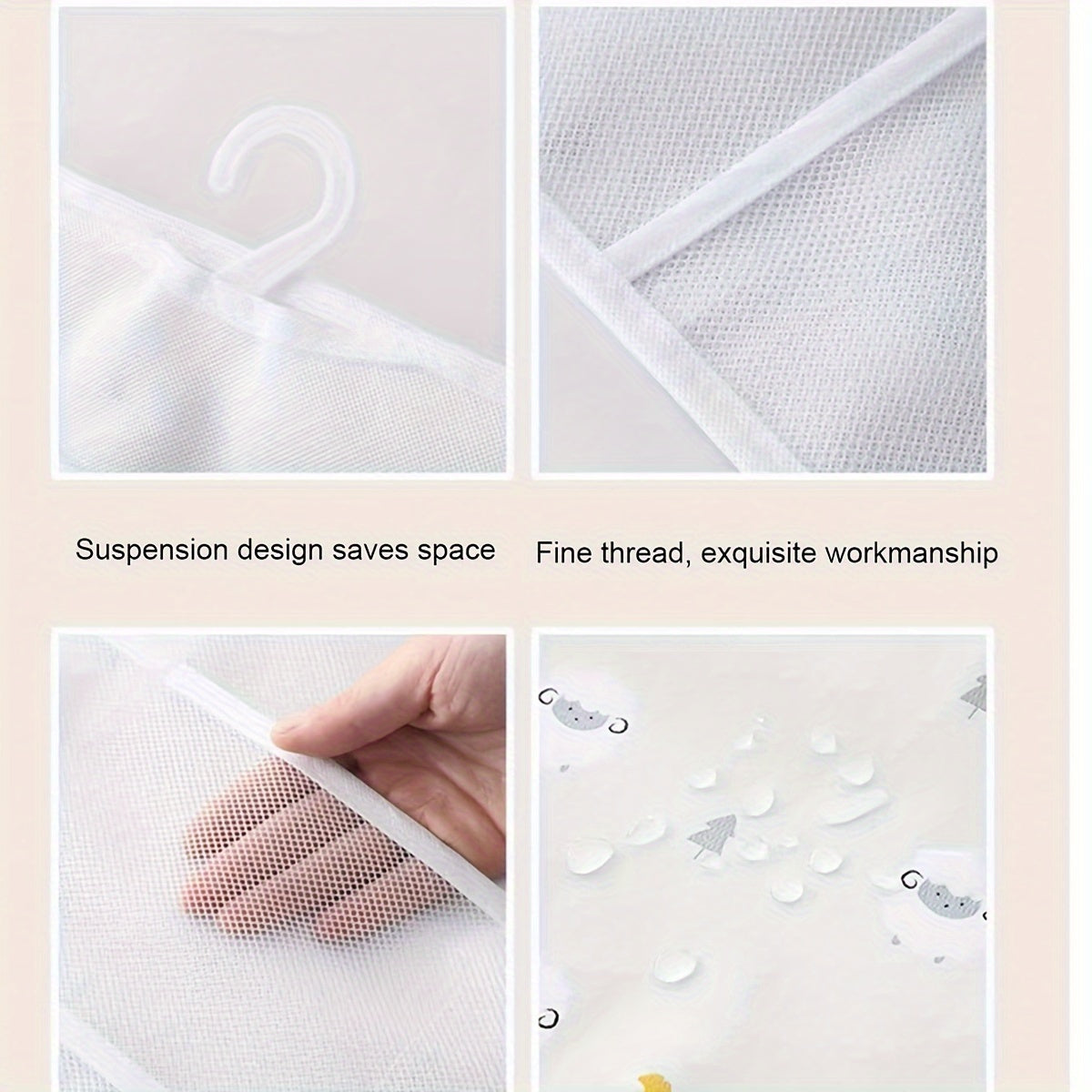 Suspension design saves space

Fine thread, exquisite workmanship