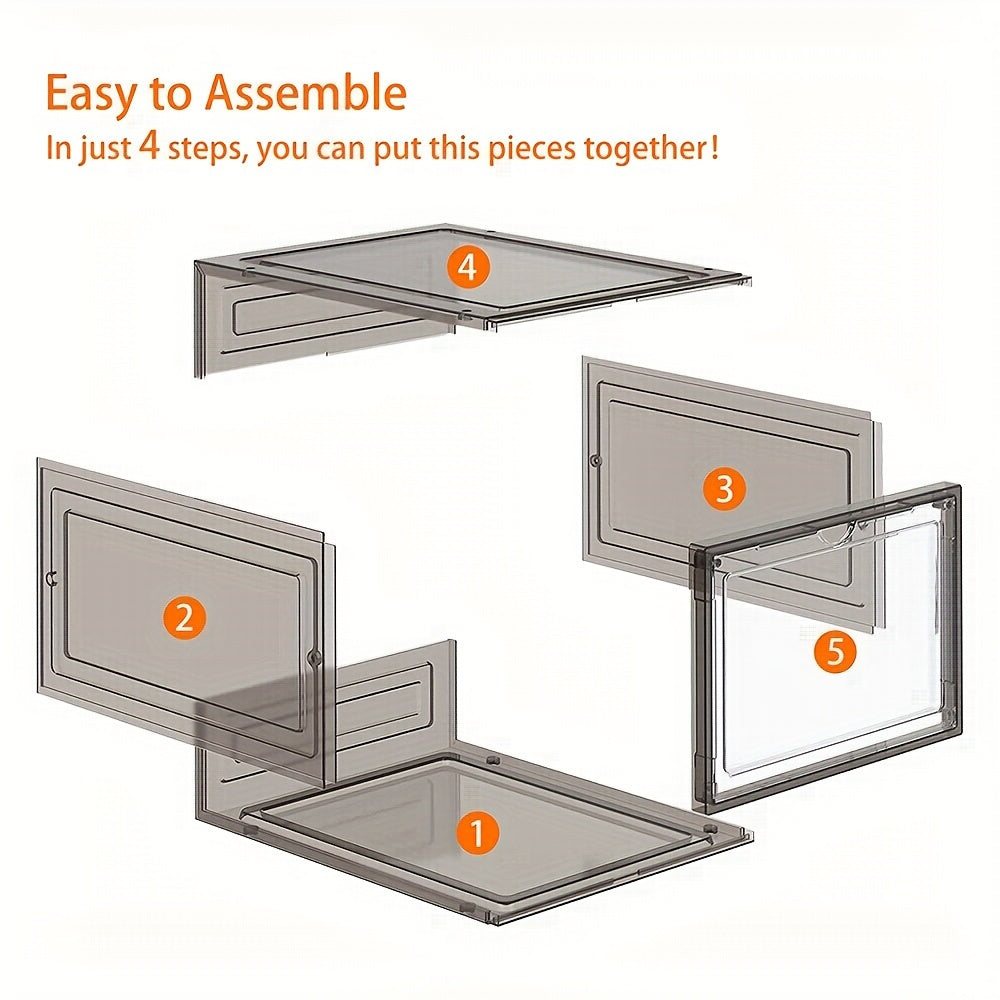 Easy to Assemble
In just 4 steps, you can put this pieces together!

4
3
2
5
1