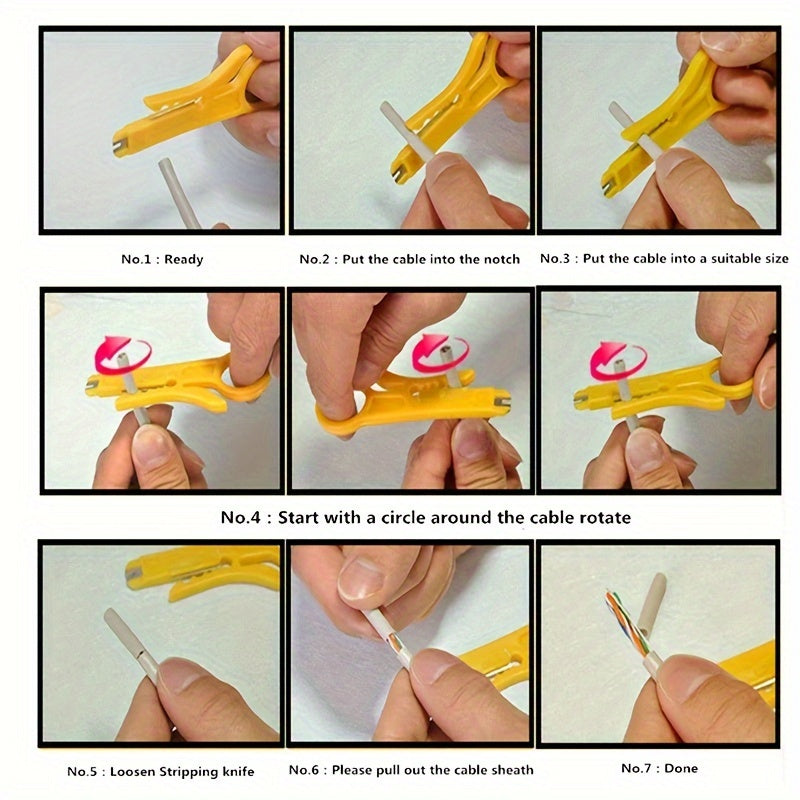 No.1 : Ready

No.2 : Put the cable into the notch

No.3 : Put the cable into a suitable size

No.4 : Start with a circle around the cable rotate

No.5 : Loosen Stripping knife

No.6 : Please pull out the cable sheath

No.7 : Done