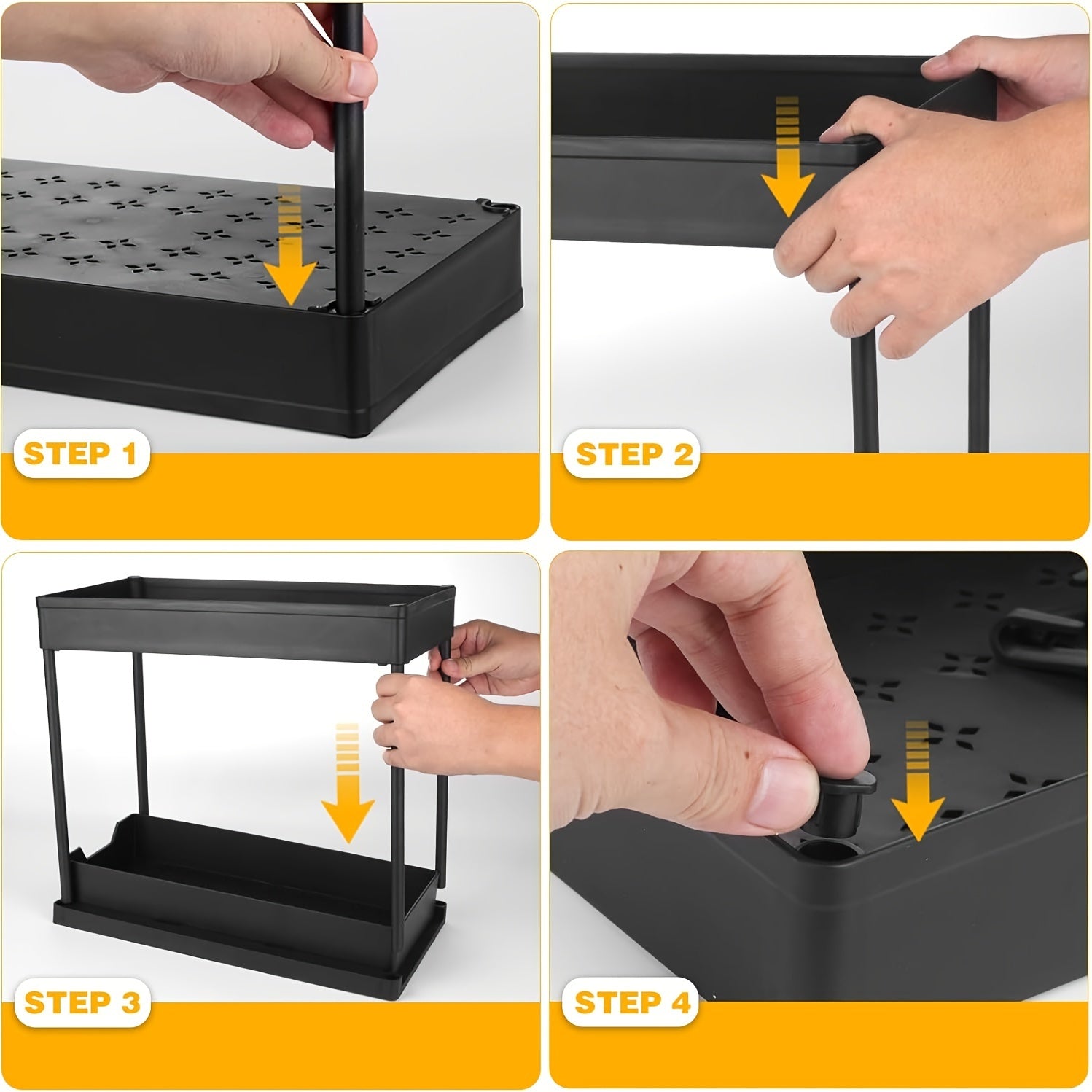 STEP 1

STEP 2

STEP 3

STEP 4