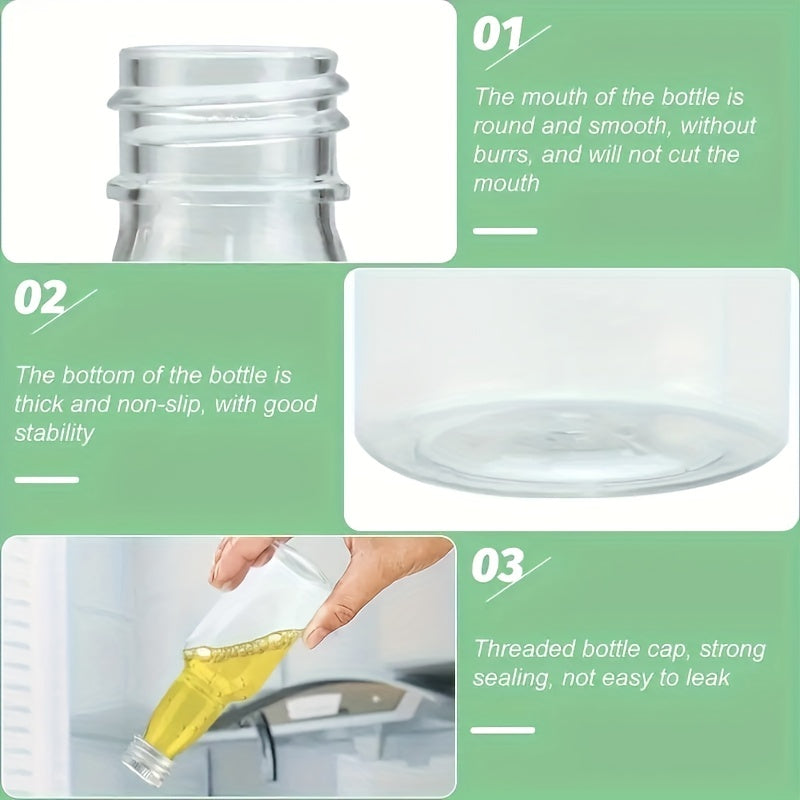 01

The mouth of the bottle is round and smooth, without burrs, and will not cut the mouth

02

The bottom of the bottle is thick and non-slip, with good stability

03

Threaded bottle cap, strong sealing, not easy to leak