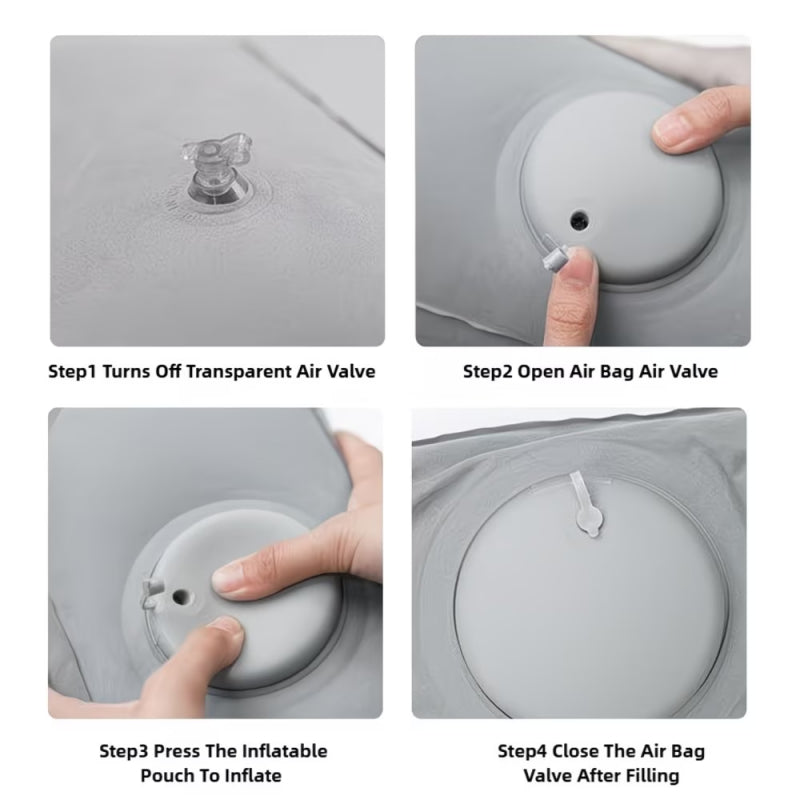 Step1 Turns Off Transparent Air Valve

Step2 Open Air Bag Air Valve

Step3 Press The Inflatable Pouch To Inflate

Step4 Close The Air Bag Valve After Filling