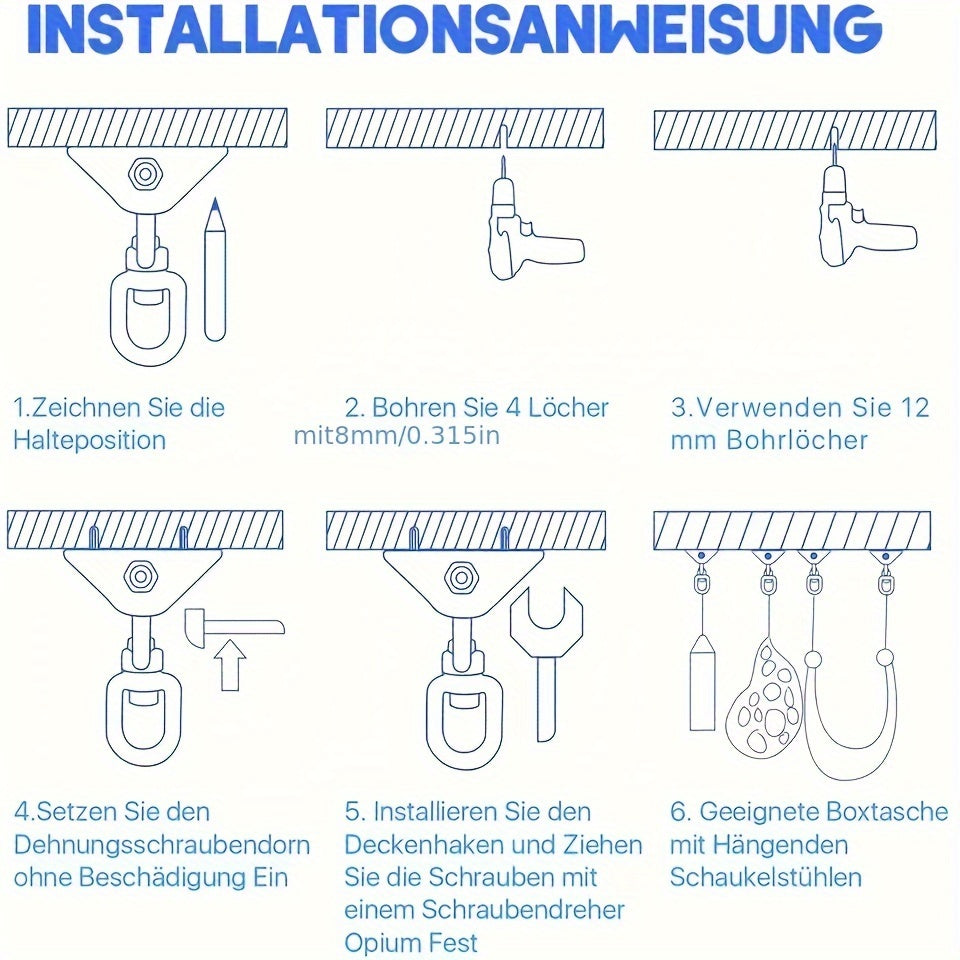 INSTALLATIONSANWEISUNG

1.Zeichnen Sie die Halteposition

2. Bohren Sie 4 Löcher mit8mm/0.315in

3.Verwenden Sie 12 mm Bohrlöcher

4.Setzen Sie den Dehnungsschraubendorn ohne Beschädigung Ein

5. Installieren Sie den Deckenhaken und Ziehen Sie die Schrauben mit einem Schraubendreher Opium Fest

6. Geeignete Boxtasche mit Hängenden Schaukelstühlen