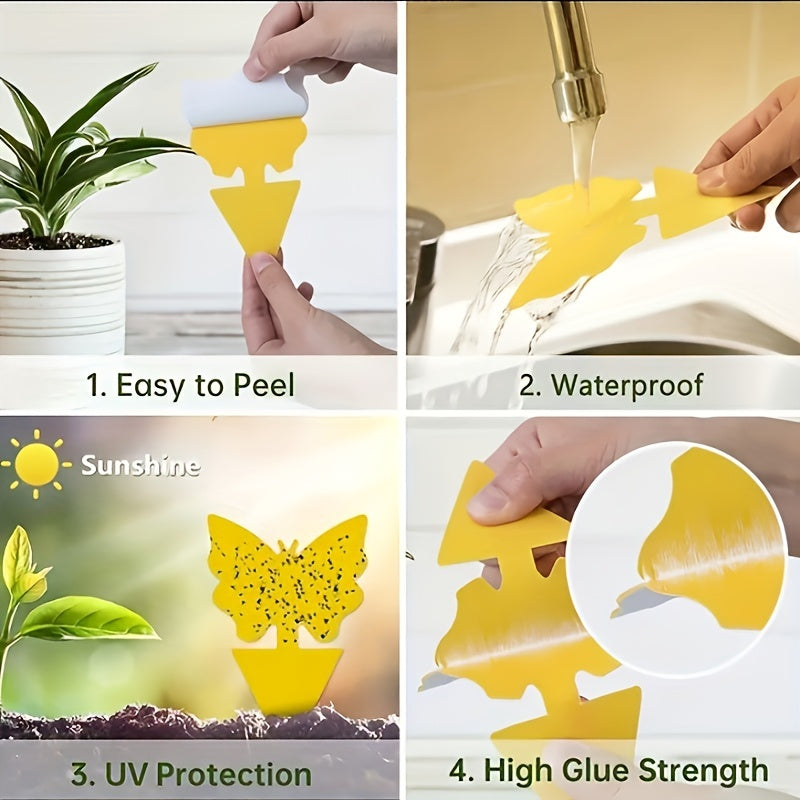 1. Easy to Peel

2. Waterproof

Sunshine

3. UV Protection

4. High Glue Strength