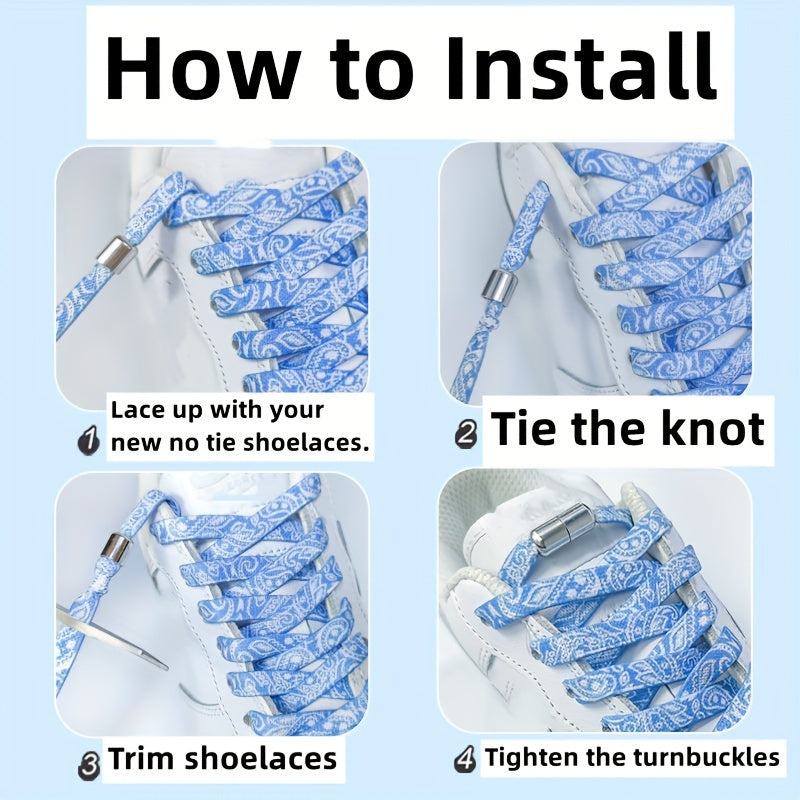 How to Install

1 Lace up with your new no tie shoelaces.

2 Tie the knot

3 Trim shoelaces

4 Tighten the turnbuckles