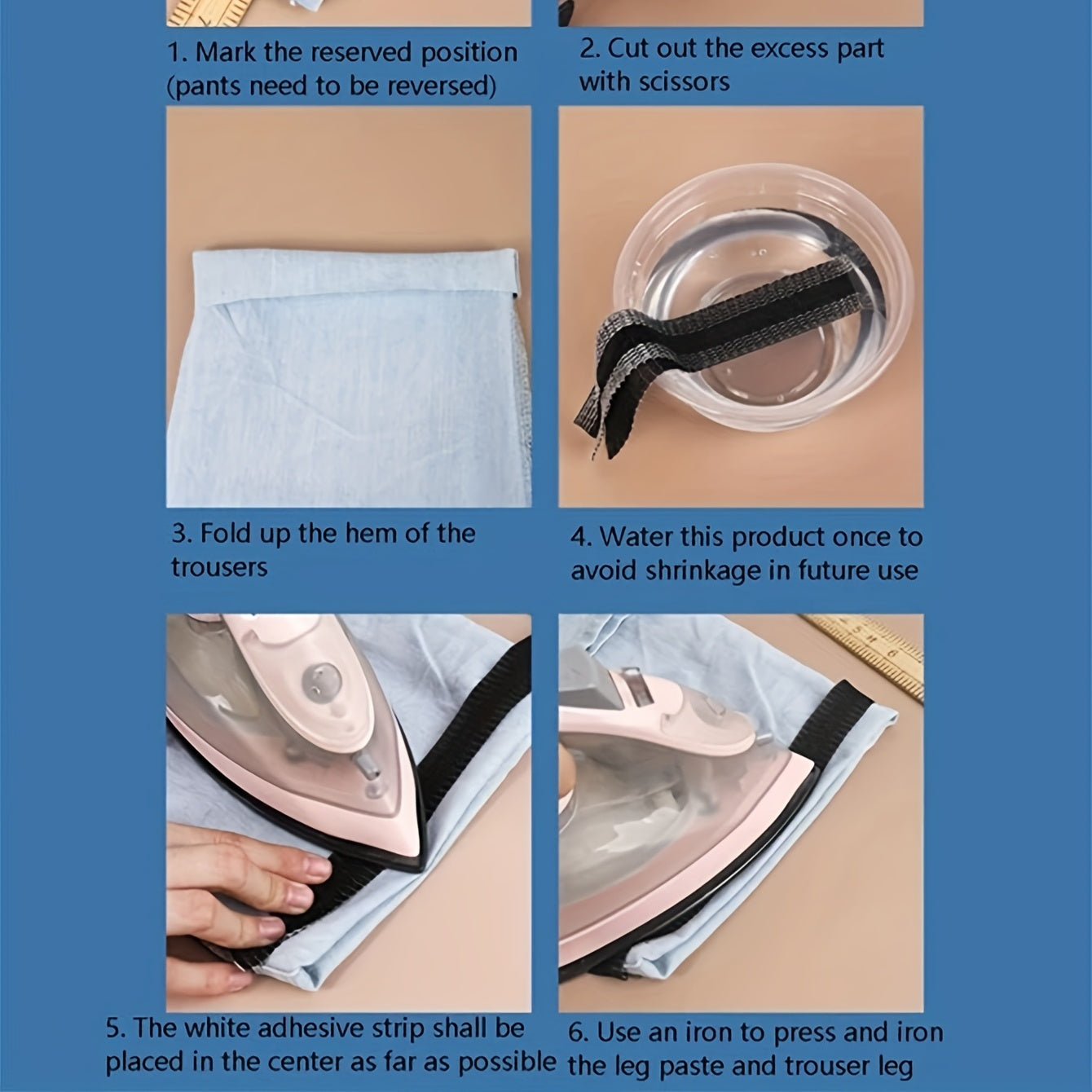 1. Mark the reserved position (pants need to be reversed)

2. Cut out the excess part with scissors

3. Fold up the hem of the trousers

4. Water this product once to avoid shrinkage in future use

5. The white adhesive strip shall be placed in the center as far as possible

6. Use an iron to press and iron the leg paste and trouser leg