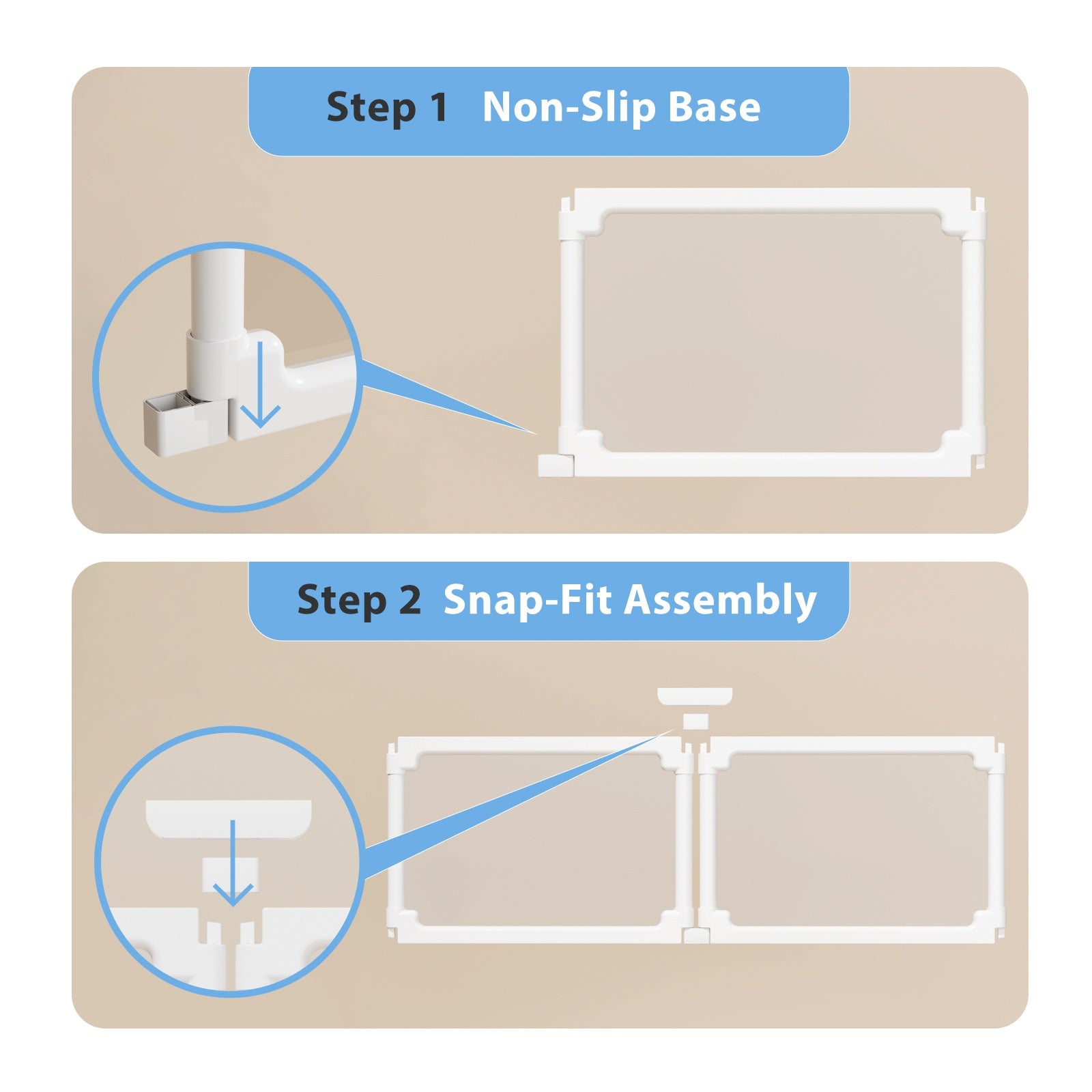 Step 1 Non-Slip Base

Step 2 Snap-Fit Assembly