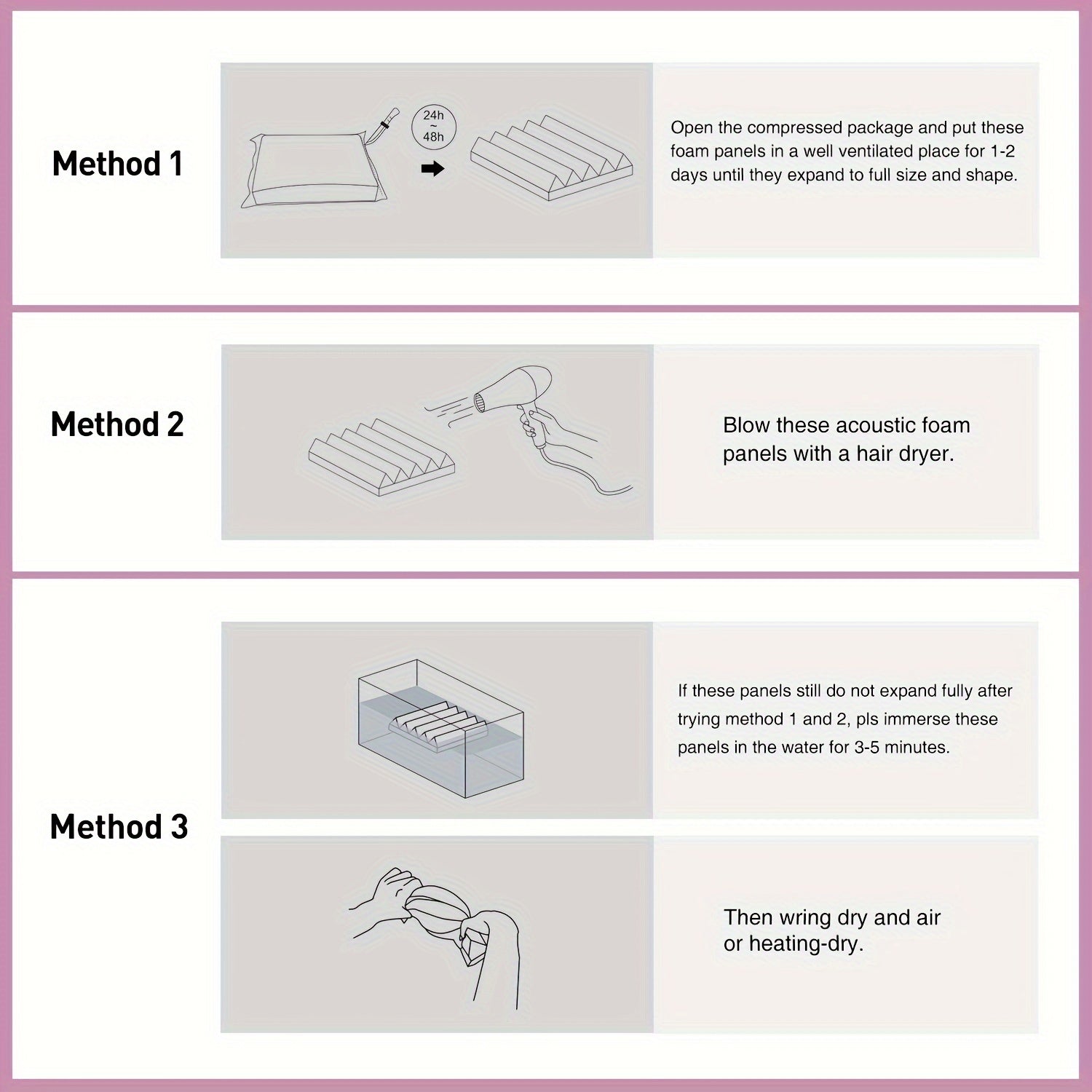 Method 1

24h ~ 48h

Open the compressed package and put these foam panels in a well ventilated place for 1-2 days until they expand to full size and shape.

Method 2

Blow these acoustic foam panels with a hair dryer.

Method 3

If these panels still do not expand fully after trying method 1 and 2, pls immerse these panels in the water for 3-5 minutes.

Then wring dry and air or heating-dry.