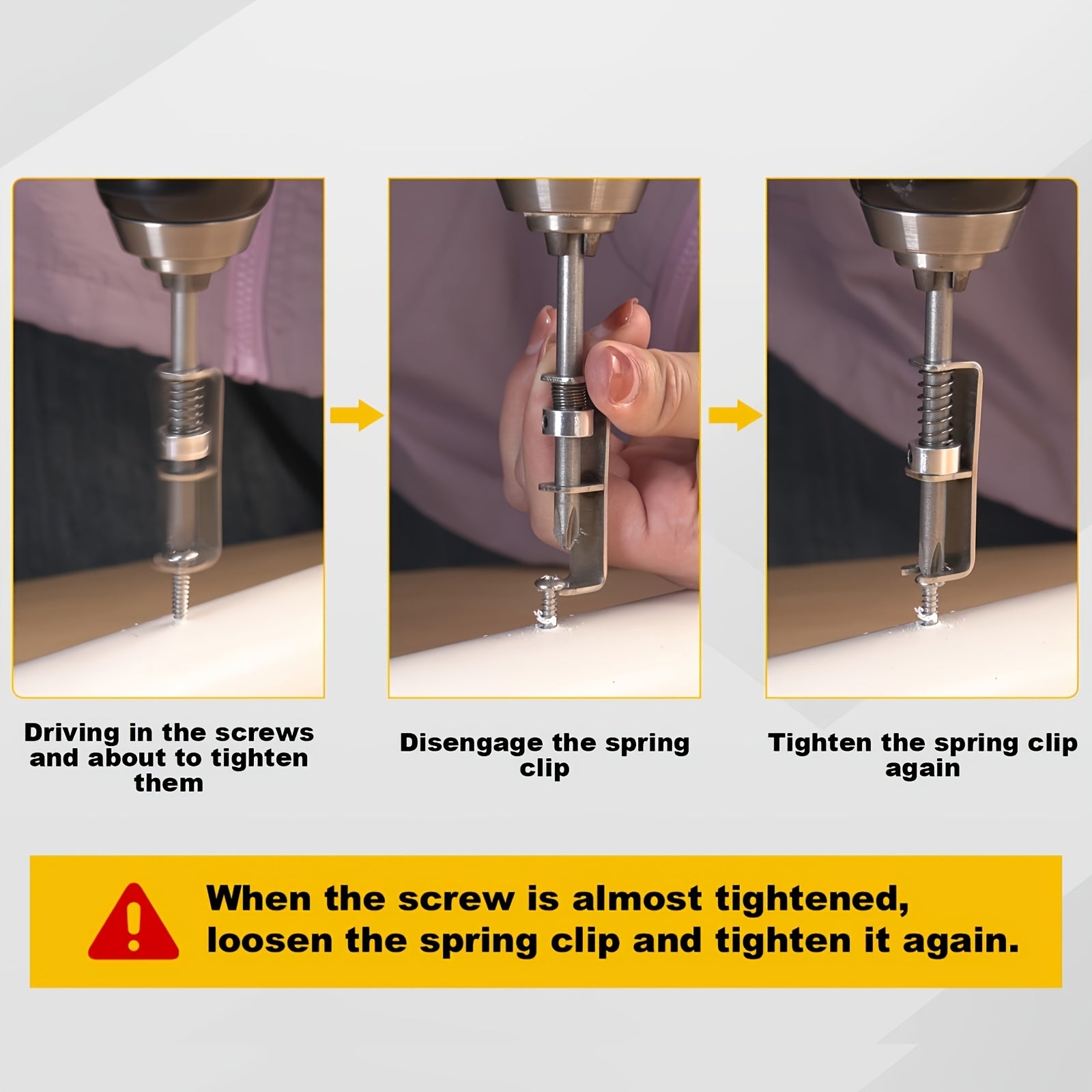 Driving in the screws and about to tighten them

Disengage the spring clip

Tighten the spring clip again

When the screw is almost tightened, loosen the spring clip and tighten it again.