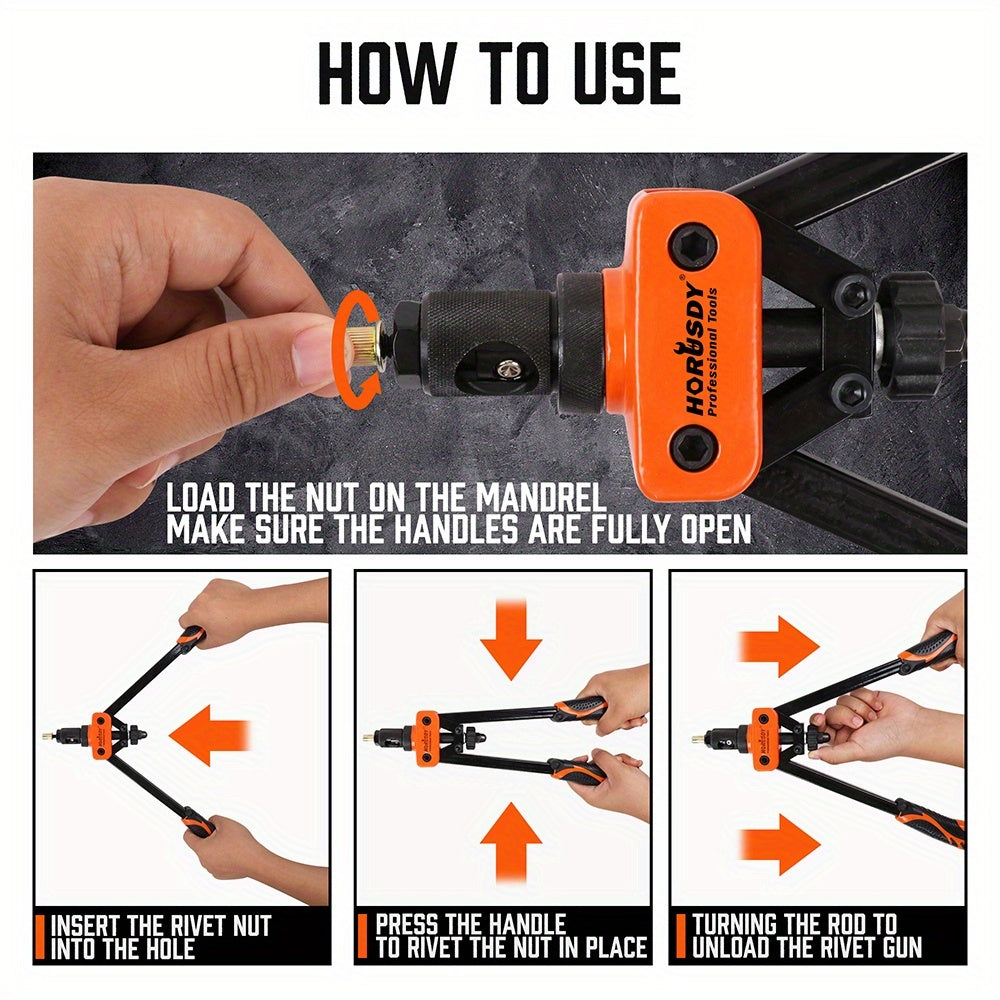 HOW TO USE

HORUSDY
Professional Tools

LOAD THE NUT ON THE MANDREL
MAKE SURE THE HANDLES ARE FULLY OPEN

INSERT THE RIVET NUT INTO THE HOLE

PRESS THE HANDLE TO RIVET THE NUT IN PLACE

TURNING THE ROD TO UNLOAD THE RIVET GUN