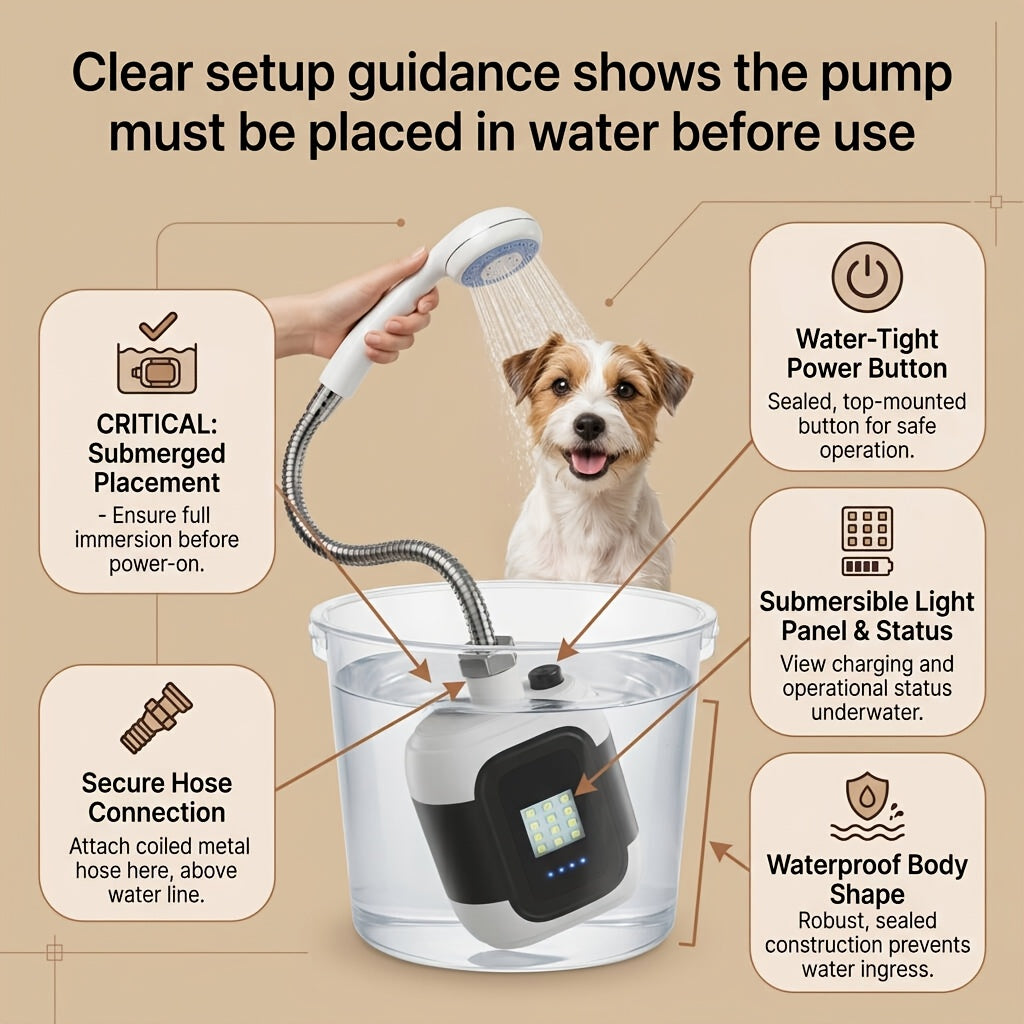 Clear setup guidance shows the pump must be placed in water before use

CRITICAL: Submerged Placement
- Ensure full immersion before power-on.

Secure Hose Connection
Attach coiled metal hose here, above water line.

Water-Tight Power Button
Sealed, top-mounted button for safe operation.

Submersible Light Panel & Status
View charging and operational status underwater.

Waterproof Body Shape
Robust, sealed construction prevents water ingress.