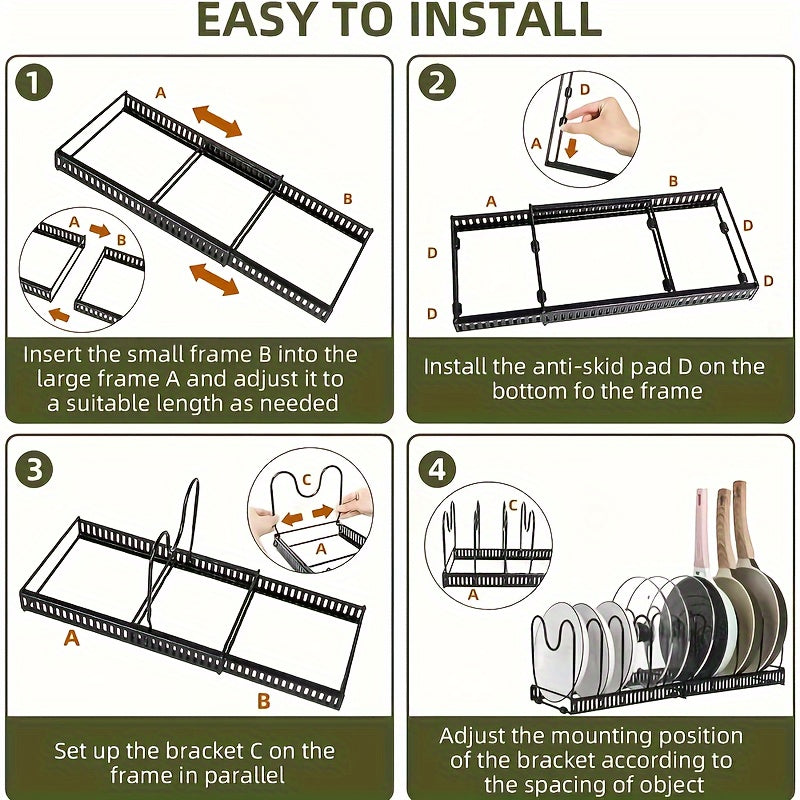 EASY TO INSTALL

1

A

B

A

B

Insert the small frame B into the large frame A and adjust it to a suitable length as needed

2

D

A

A

B

D

D

D

D

Install the anti-skid pad D on the bottom fo the frame

3

C

A

A

B

Set up the bracket C on the frame in parallel

4

C

A

Adjust the mounting position of the bracket according to the spacing of object