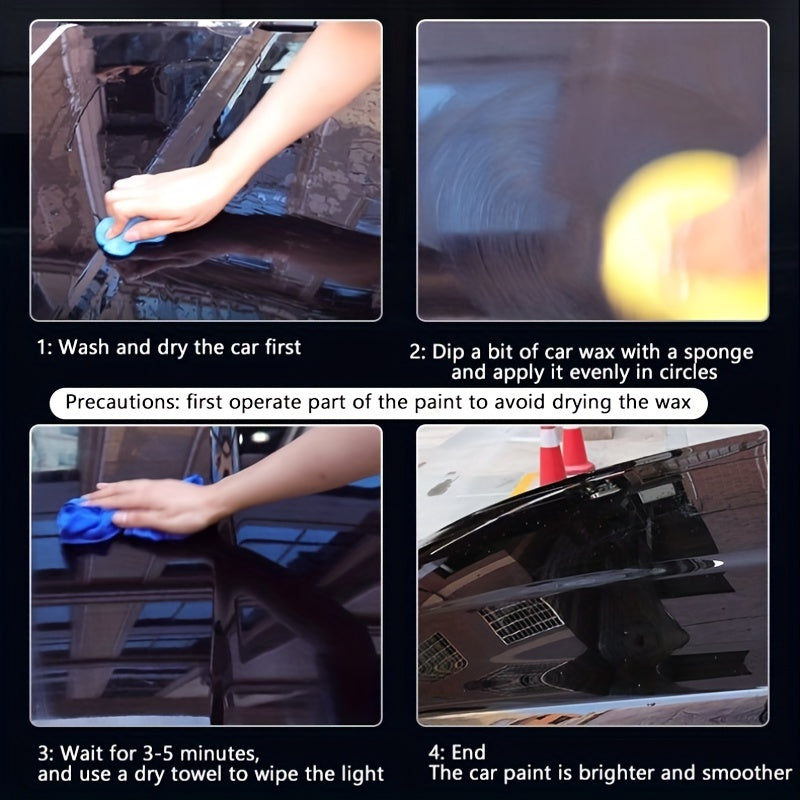 1: Wash and dry the car first

2: Dip a bit of car wax with a sponge and apply it evenly in circles

Precautions: first operate part of the paint to avoid drying the wax

3: Wait for 3-5 minutes, and use a dry towel to wipe the light

4: End
The car paint is brighter and smoother