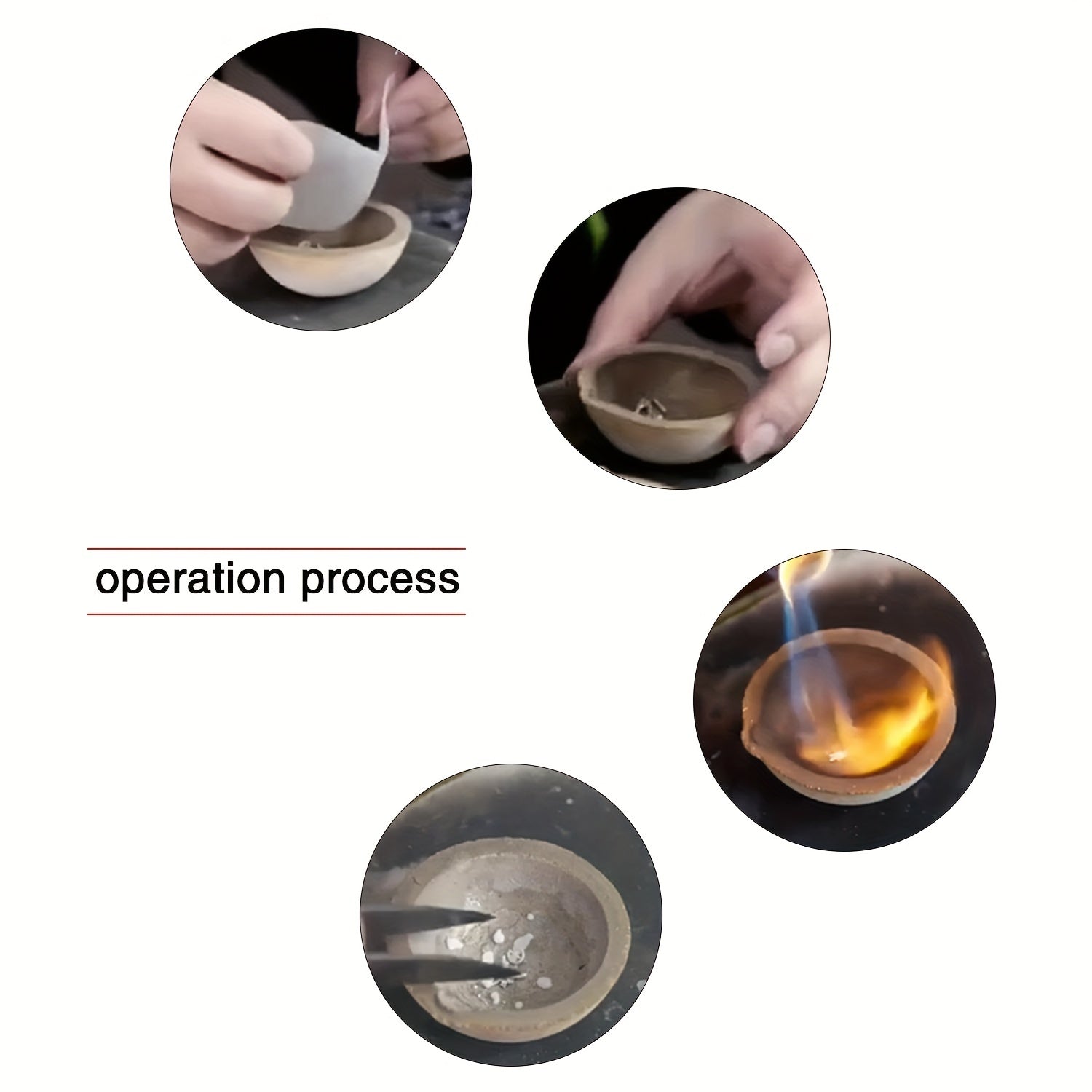 operation process