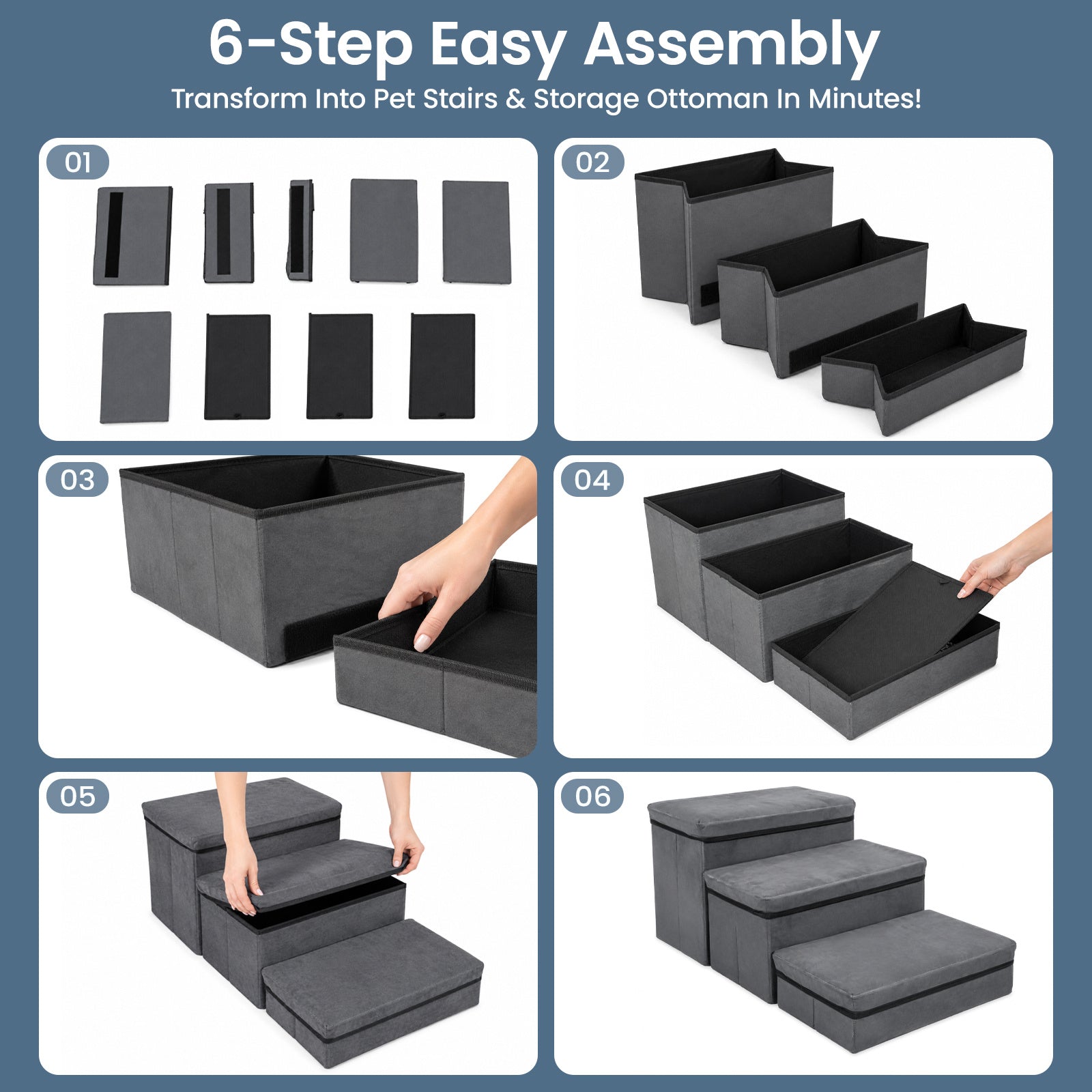 6-Step Easy Assembly

Transform Into Pet Stairs & Storage Ottoman In Minutes!

01

02

03

04

05

06