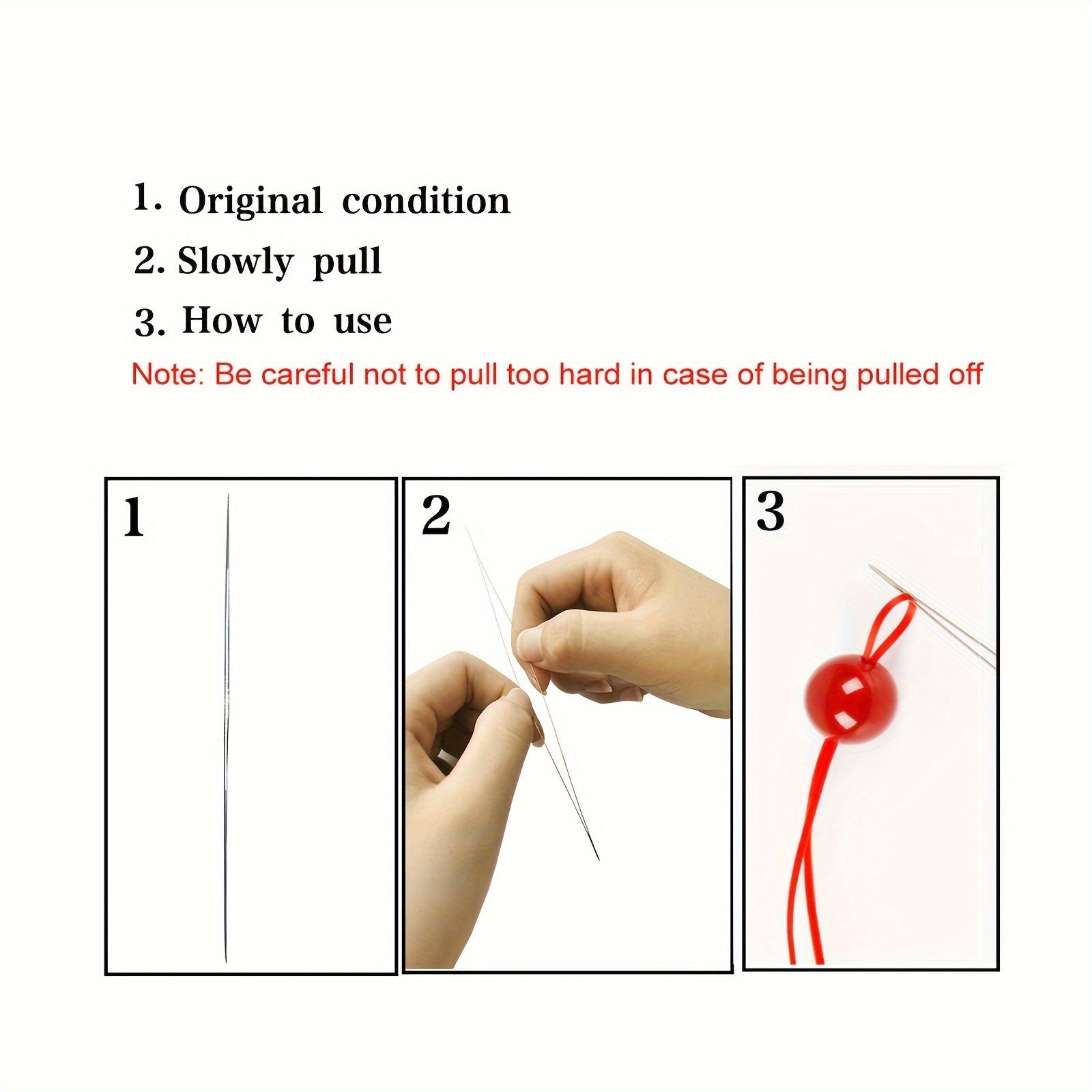 1. Original condition
2. Slowly pull
3. How to use
Note: Be careful not to pull too hard in case of being pulled off

1

2

3