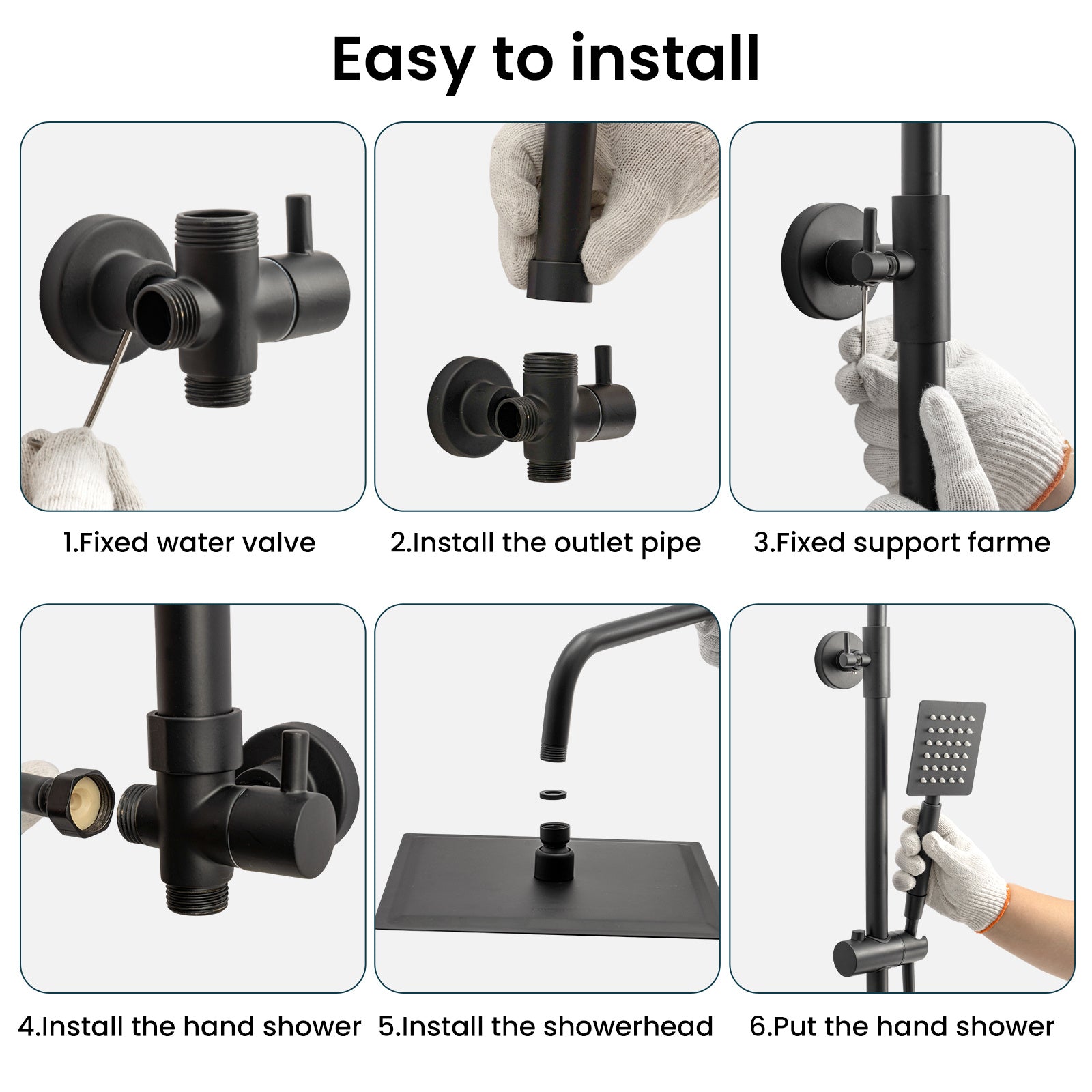 Easy to install

1.Fixed water valve

2.Install the outlet pipe

3.Fixed support farme

4.Install the hand shower

5.Install the showerhead

6.Put the hand shower