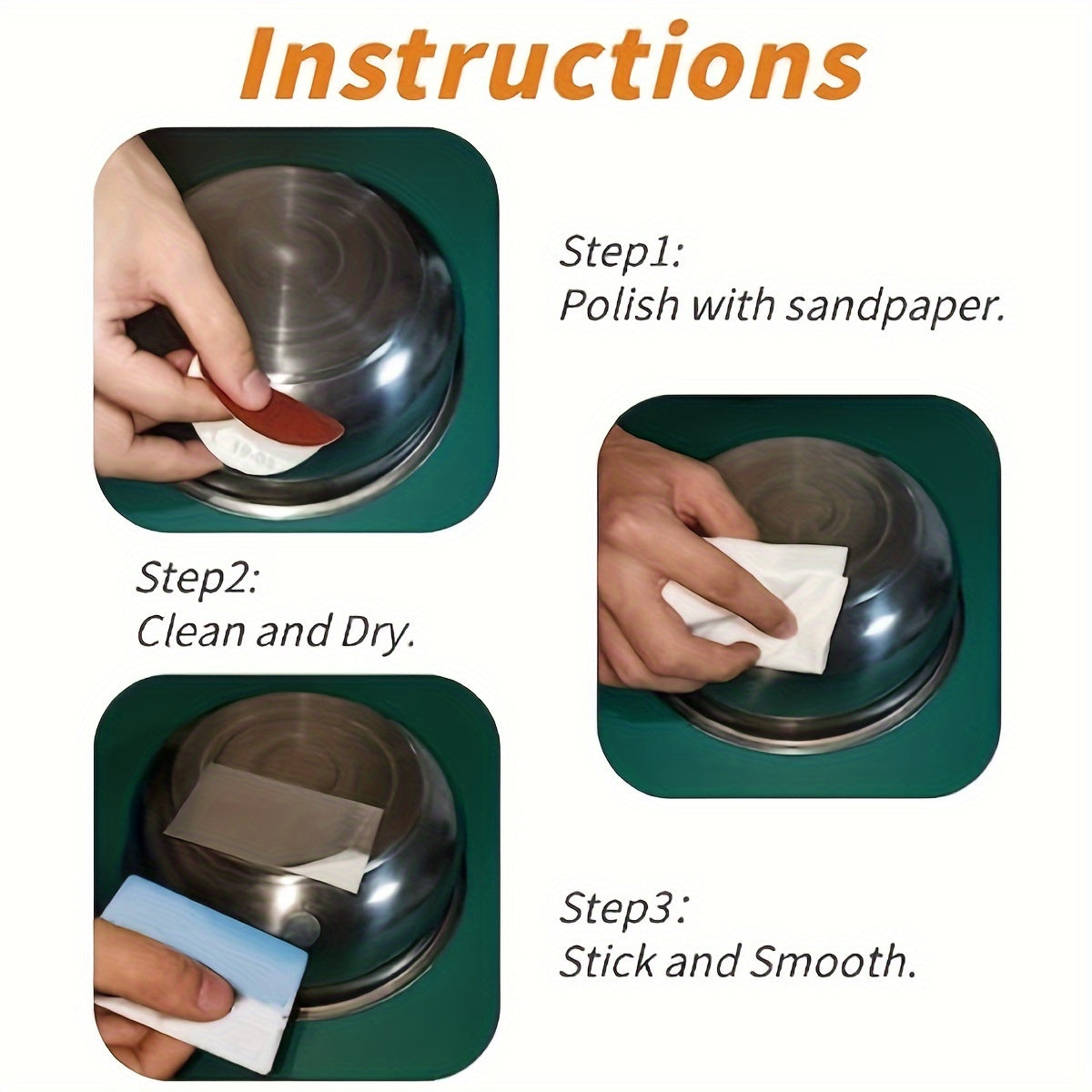 Instructions

Step1:
Polish with sandpaper.

Step2:
Clean and Dry.

Step3:
Stick and Smooth.