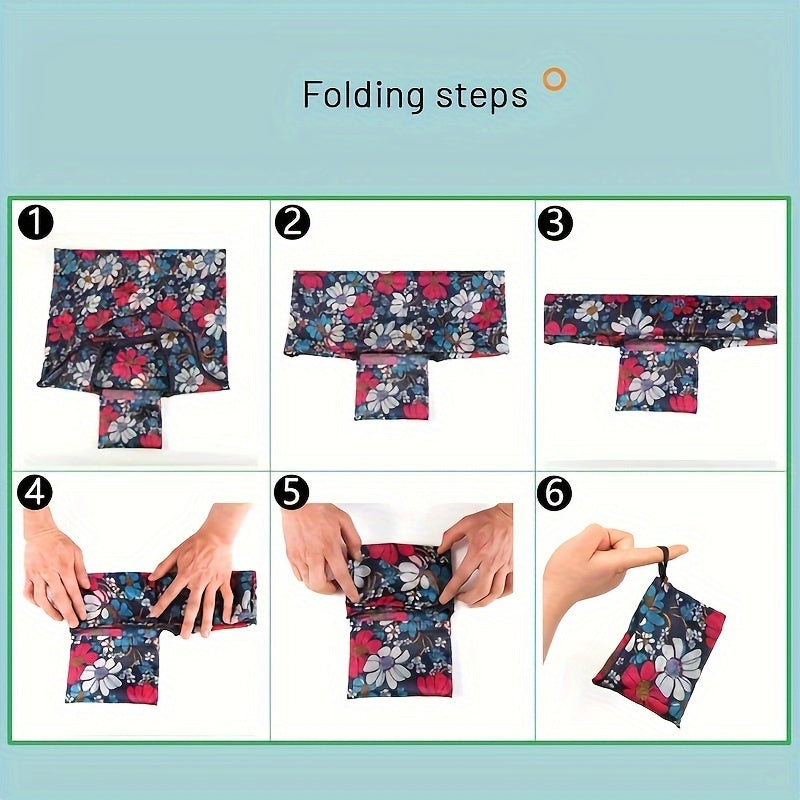 Folding steps

1

2

3

4

5

6