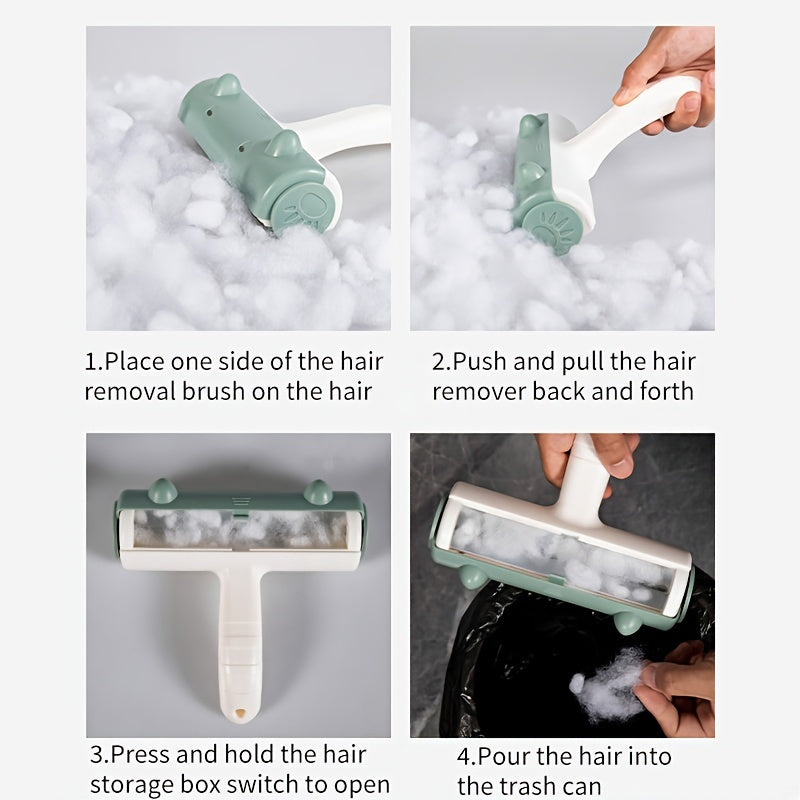 1.Place one side of the hair removal brush on the hair

2.Push and pull the hair remover back and forth

3.Press and hold the hair storage box switch to open

4.Pour the hair into the trash can