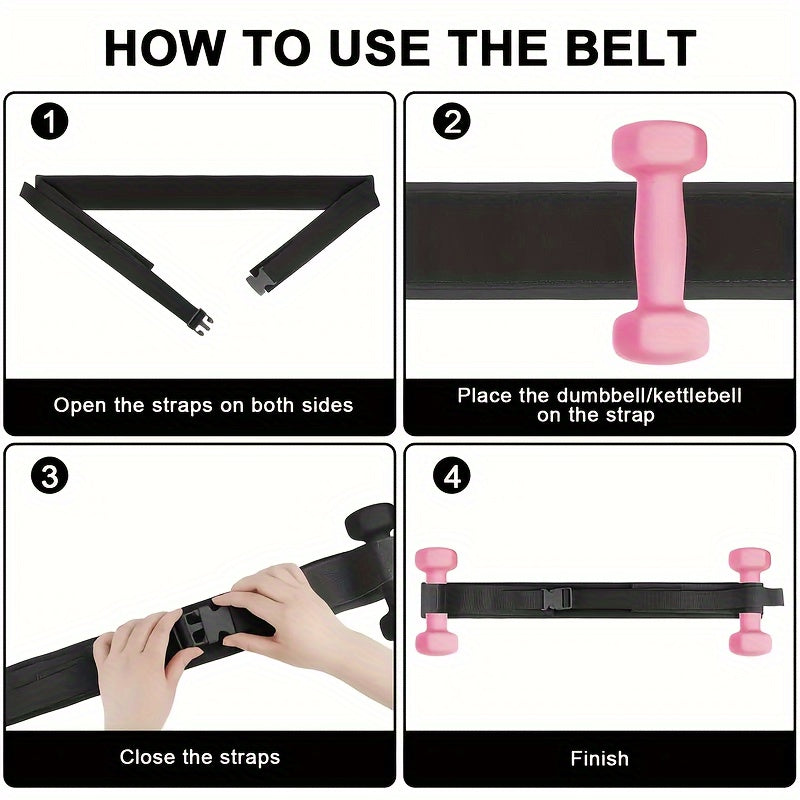 HOW TO USE THE BELT

1

Open the straps on both sides

2

Place the dumbbell/kettlebell on the strap

3

Close the straps

4

Finish