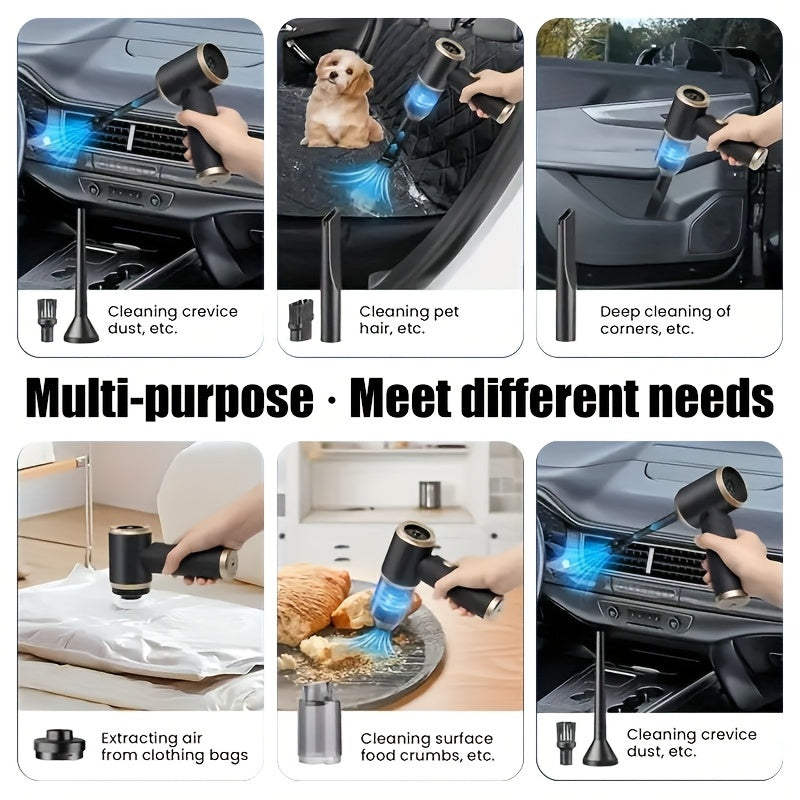 Cleaning crevice dust, etc.

Cleaning pet hair, etc.

Deep cleaning of corners, etc.

Multi-purpose · Meet different needs

Extracting air from clothing bags

Cleaning surface food crumbs, etc.

Cleaning crevice dust, etc.