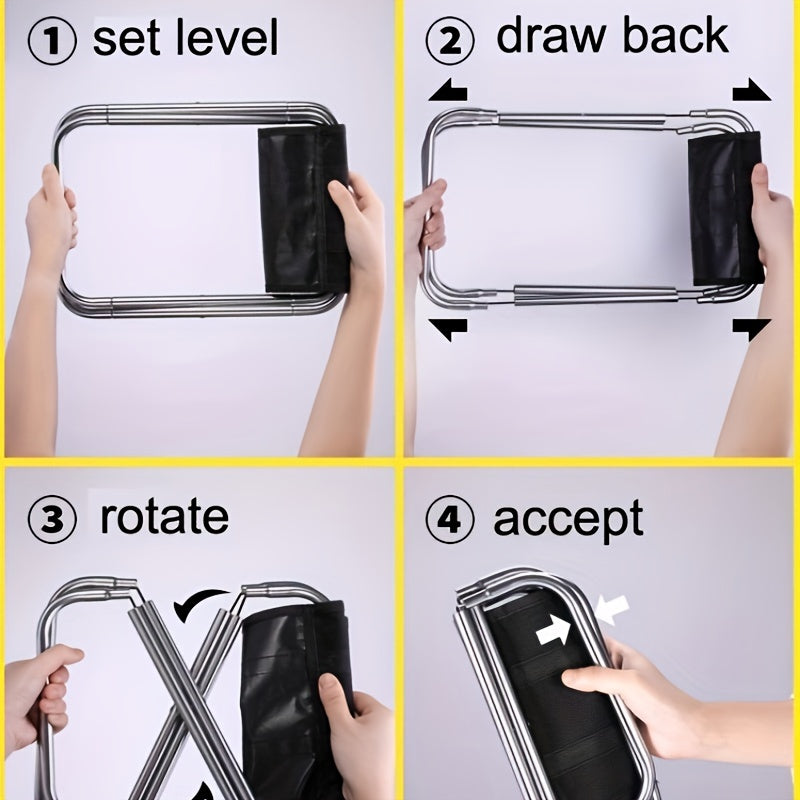 ① set level

② draw back

③ rotate

④ accept