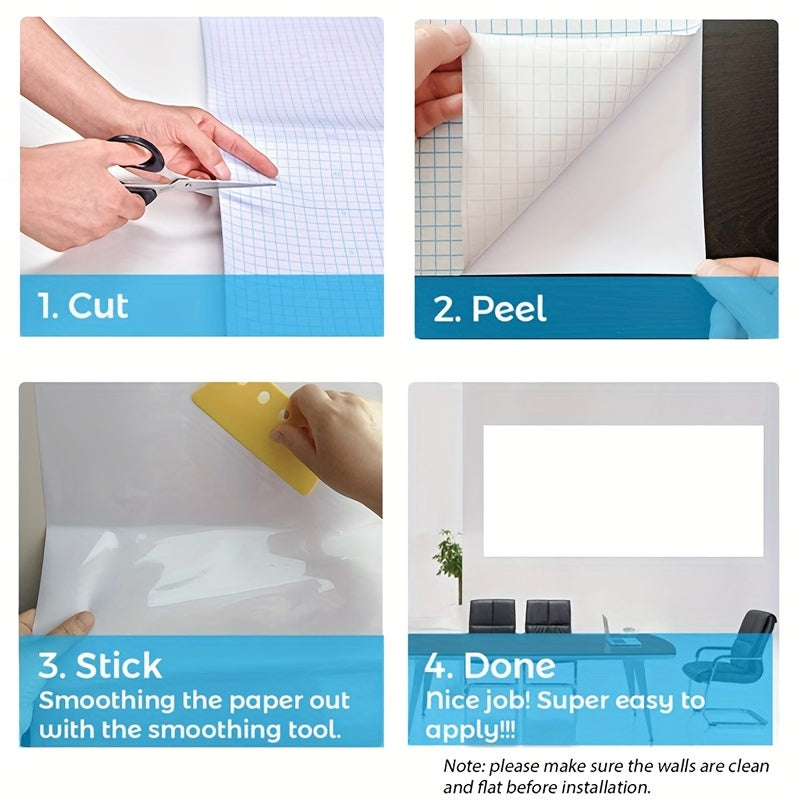 1. Cut

2. Peel

3. Stick
Smoothing the paper out with the smoothing tool.

4. Done
Nice job! Super easy to apply!!!

Note: please make sure the walls are clean and flat before installation.