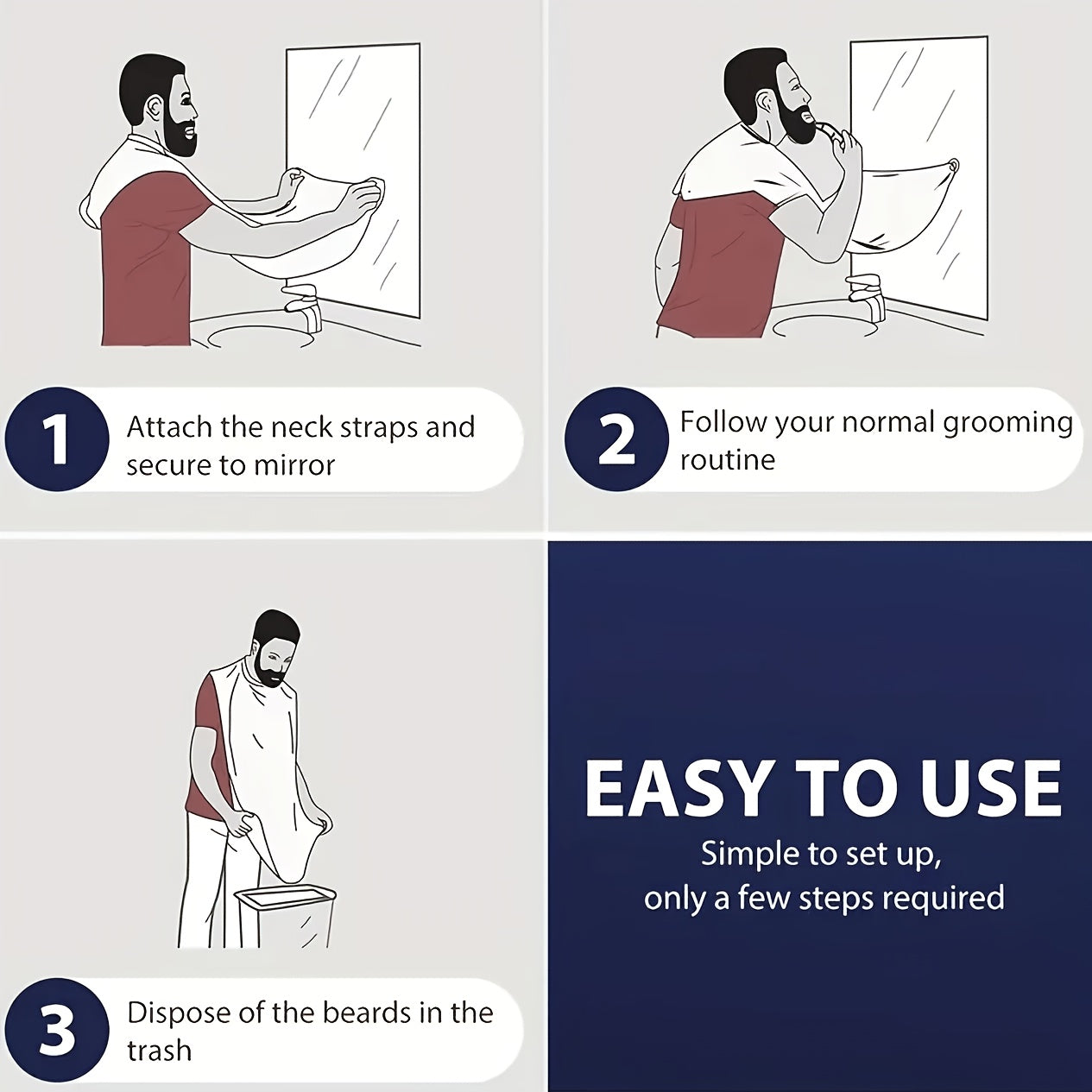 1 Attach the neck straps and secure to mirror

2 Follow your normal grooming routine

3 Dispose of the beards in the trash

EASY TO USE

Simple to set up, only a few steps required