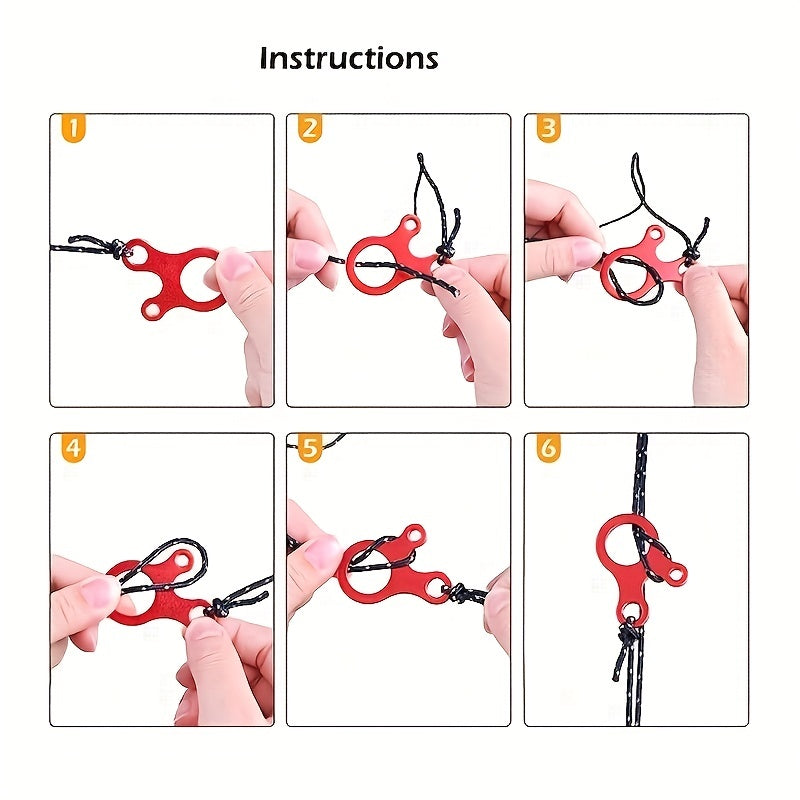 Instructions

1

2

3

4

5

6