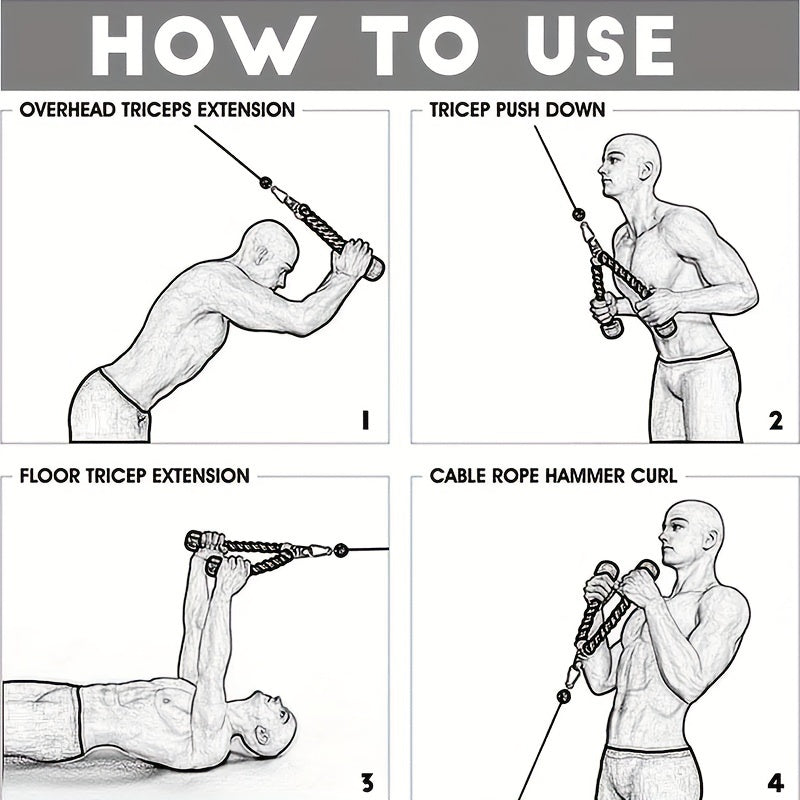 HOW TO USE

OVERHEAD TRICEPS EXTENSION

1

TRICEP PUSH DOWN

2

FLOOR TRICEP EXTENSION

3

CABLE ROPE HAMMER CURL

4