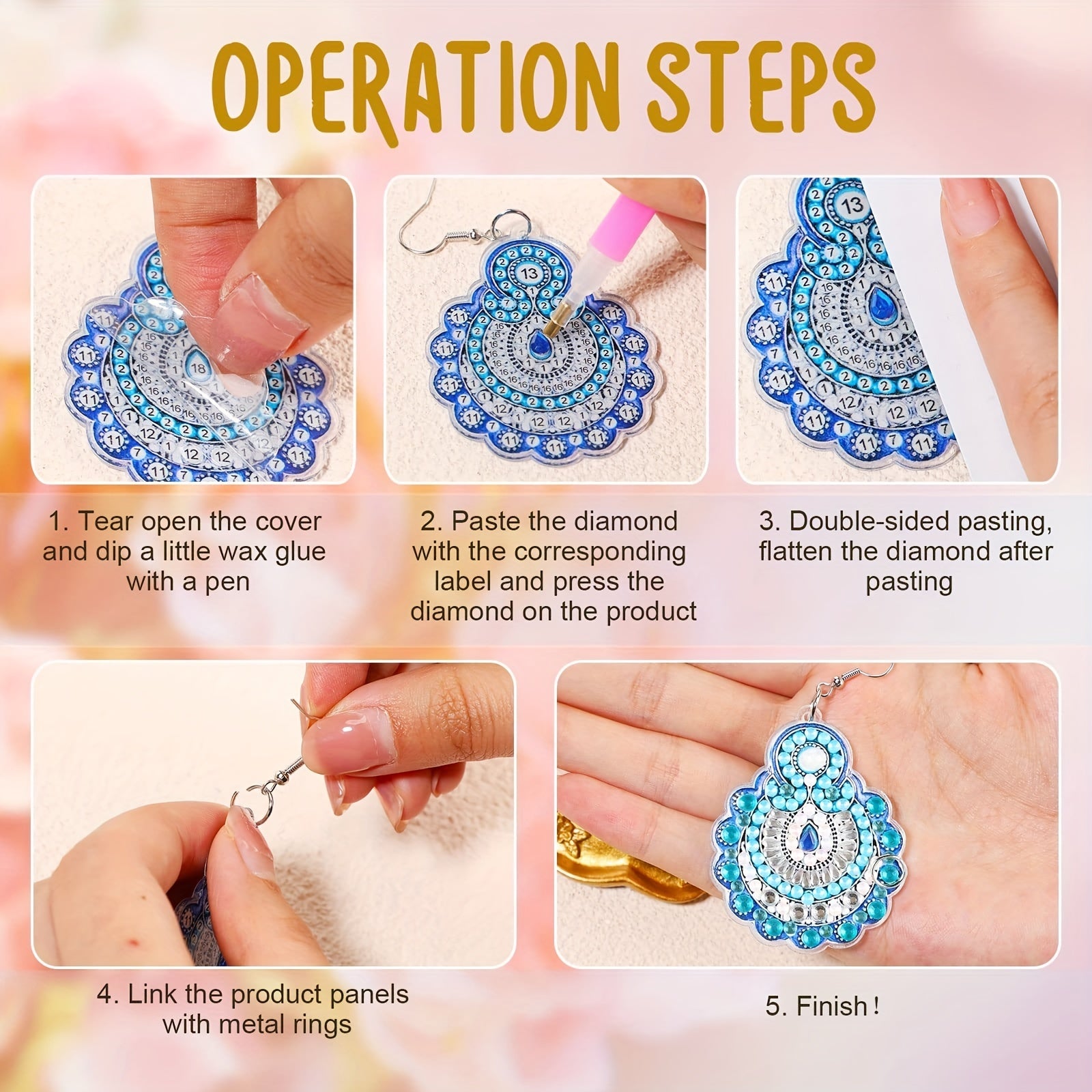 OPERATION STEPS

1. Tear open the cover and dip a little wax glue with a pen

2. Paste the diamond with the corresponding label and press the diamond on the product

3. Double-sided pasting, flatten the diamond after pasting

4. Link the product panels with metal rings

5. Finish！