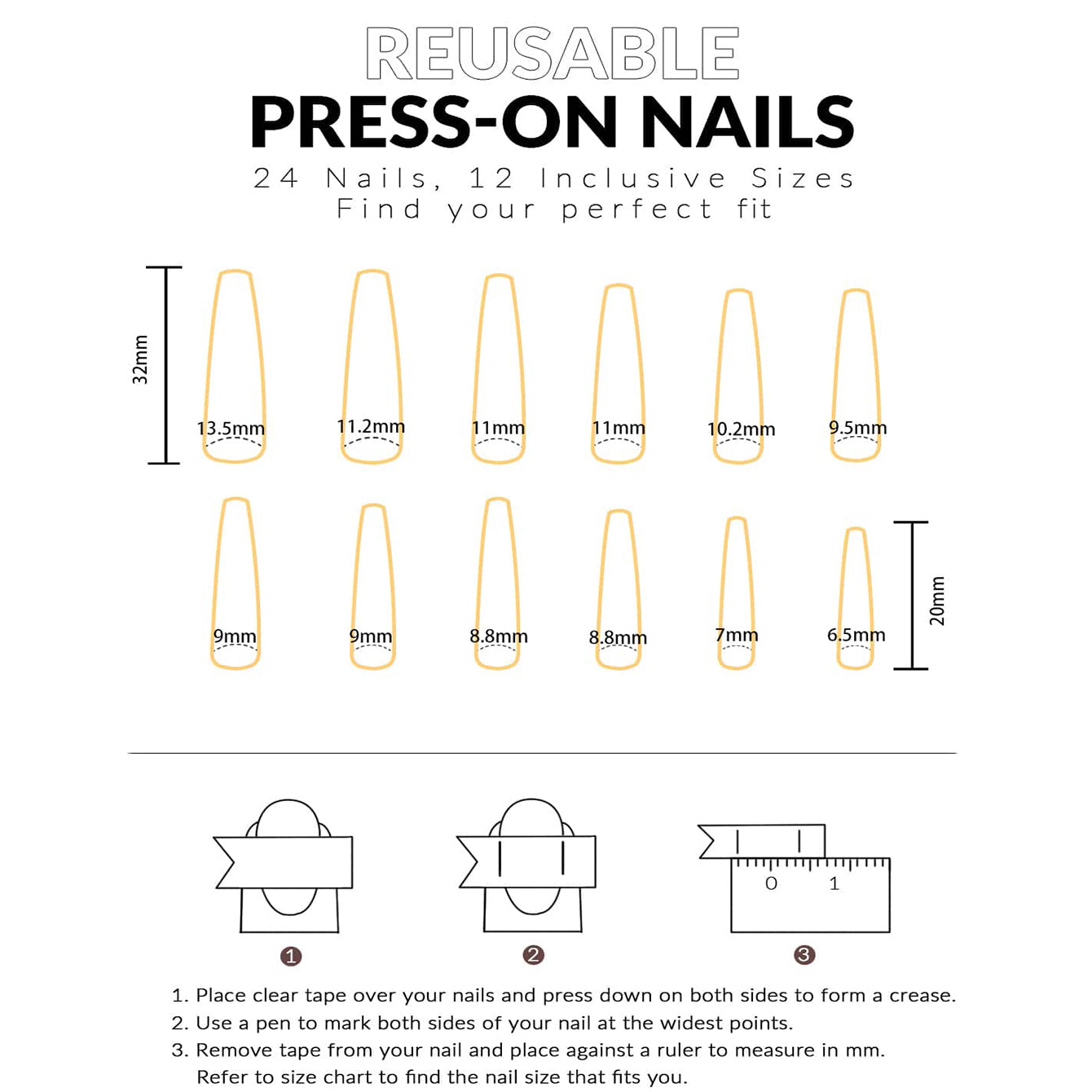 REUSABLE
PRESS-ON NAILS
24 Nails, 12 Inclusive Sizes
Find your perfect fit

32mm

13.5mm 11.2mm 11mm 11mm 10.2mm 9.5mm

9mm 9mm 8.8mm 8.8mm 7mm 6.5mm

20mm

0 1

1 2 3

1. Place clear tape over your nails and press down on both sides to form a crease.
2. Use a pen to mark both sides of your nail at the widest points.
3. Remove tape from your nail and place against a ruler to measure in mm. Refer to size chart to find the nail size that fits you.