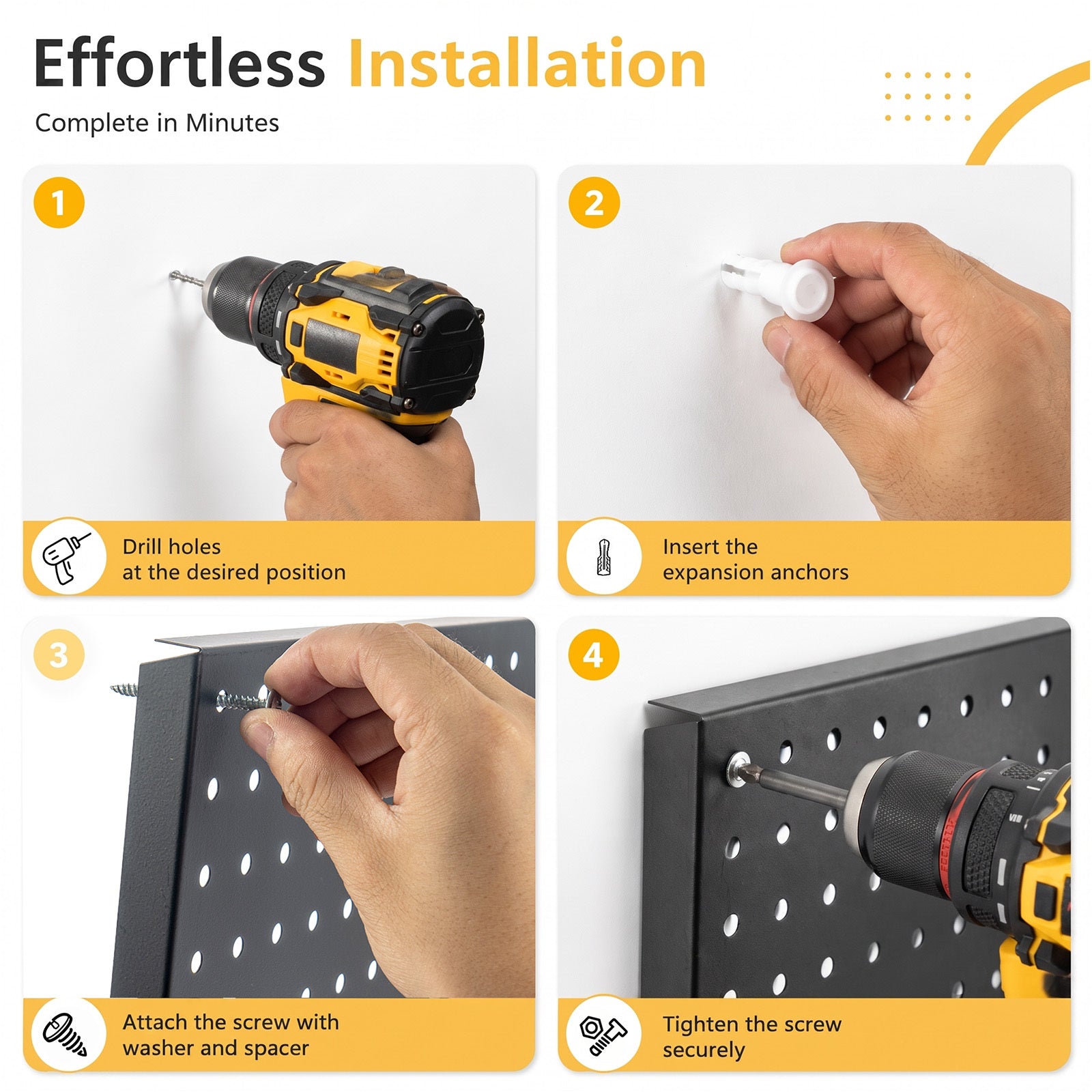 Effortless Installation

Complete in Minutes

1

Drill holes at the desired position

2

Insert the expansion anchors

3

Attach the screw with washer and spacer

4

Tighten the screw securely