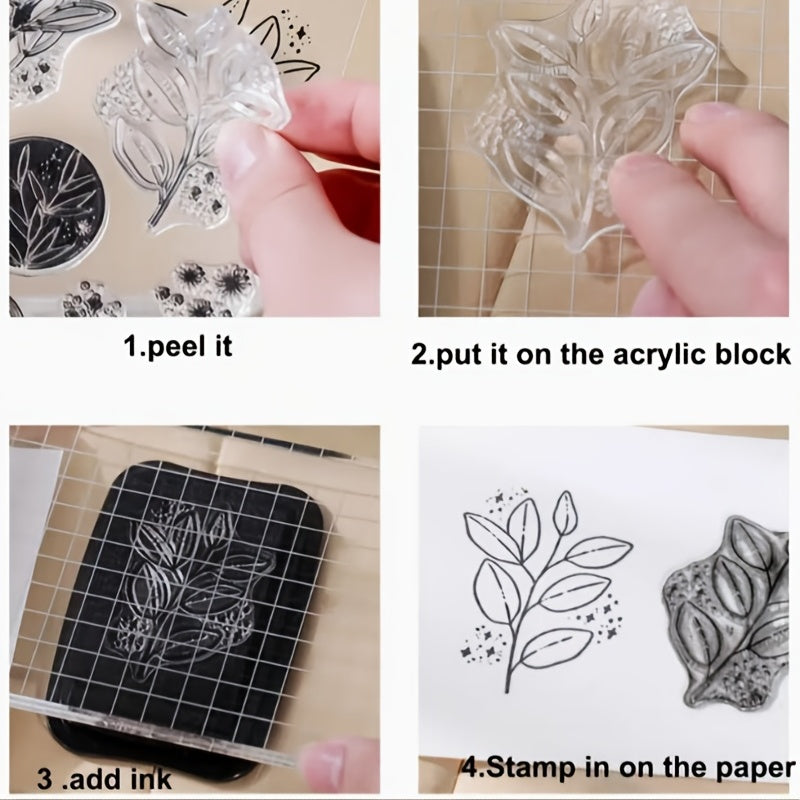 1.peel it

2.put it on the acrylic block

3 .add ink

4.Stamp in on the paper