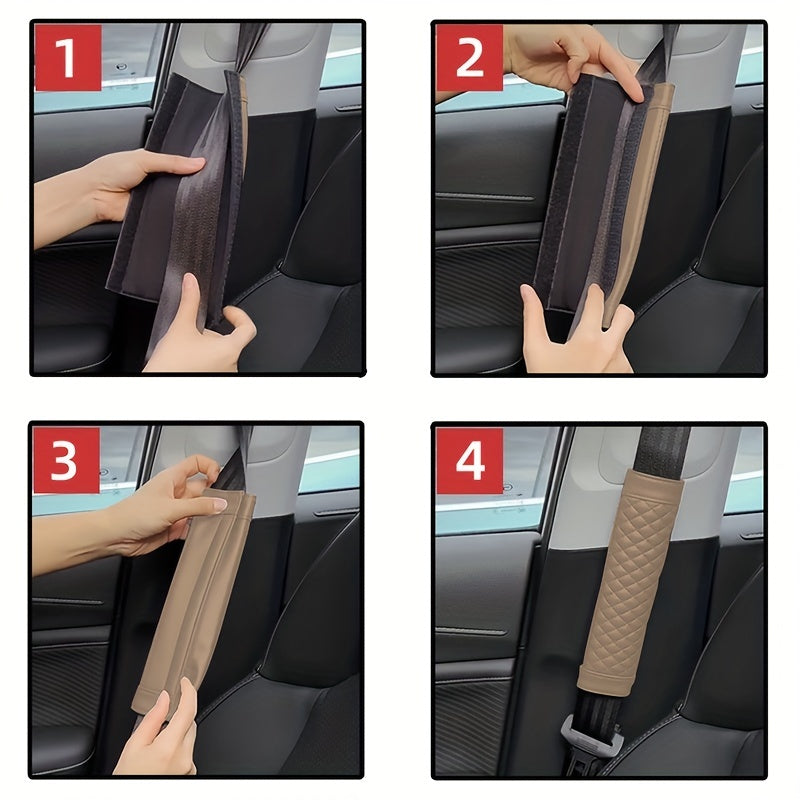 1

2

3

4