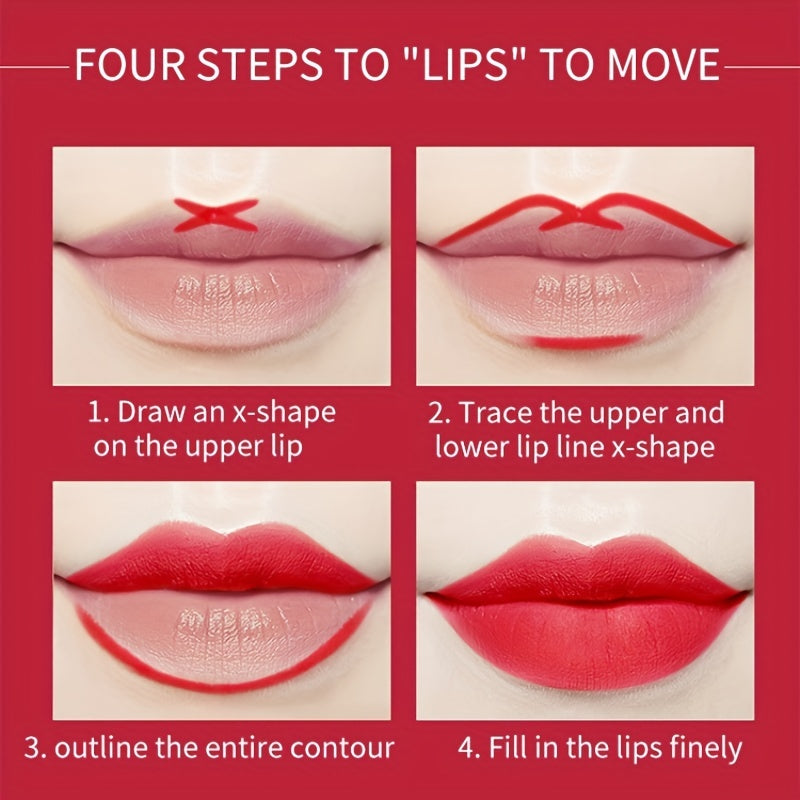 FOUR STEPS TO "LIPS" TO MOVE

1. Draw an x-shape on the upper lip

2. Trace the upper and lower lip line x-shape

3. outline the entire contour

4. Fill in the lips finely