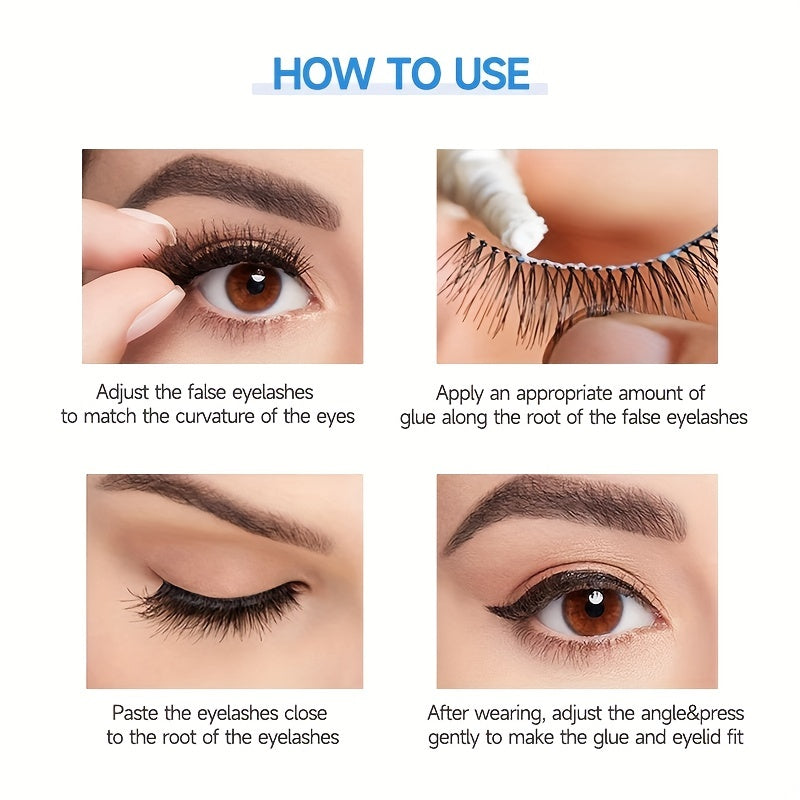 HOW TO USE

Adjust the false eyelashes to match the curvature of the eyes

Apply an appropriate amount of glue along the root of the false eyelashes

Paste the eyelashes close to the root of the eyelashes

After wearing, adjust the angle&press gently to make the glue and eyelid fit