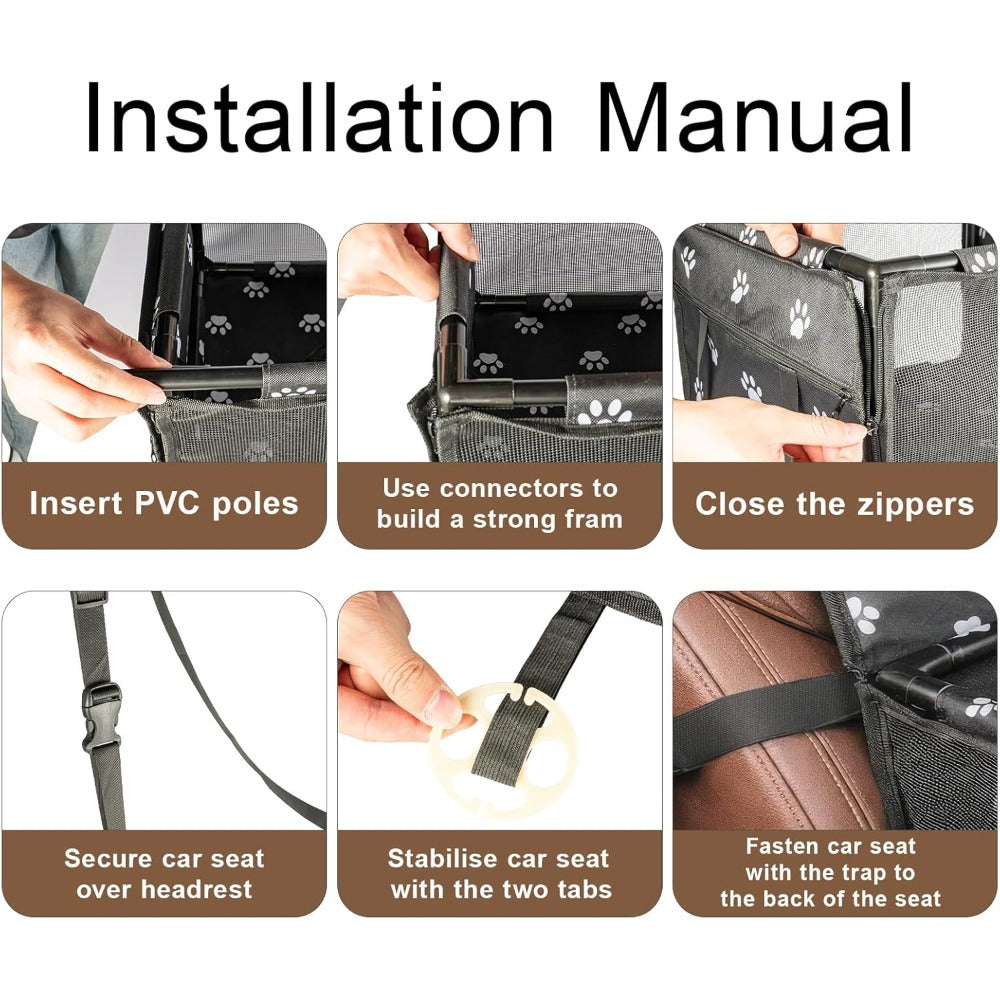 Installation Manual

Insert PVC poles

Use connectors to build a strong fram

Close the zippers

Secure car seat over headrest

Stabilise car seat with the two tabs

Fasten car seat with the trap to the back of the seat