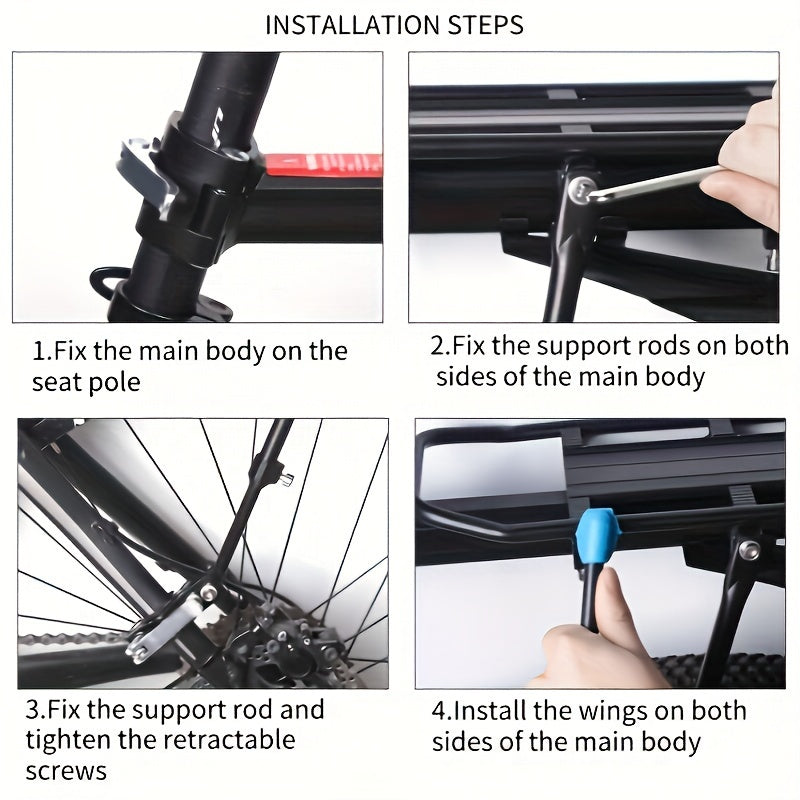 INSTALLATION STEPS

1.Fix the main body on the seat pole

2.Fix the support rods on both sides of the main body

3.Fix the support rod and tighten the retractable screws

4.Install the wings on both sides of the main body