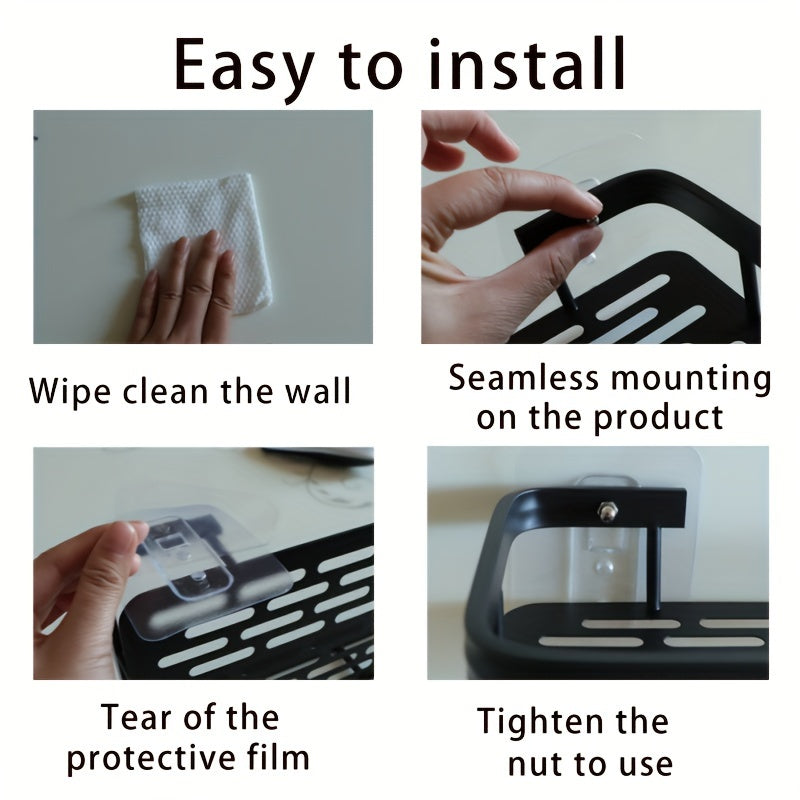 Easy to install

Wipe clean the wall

Seamless mounting on the product

Tear of the protective film

Tighten the nut to use