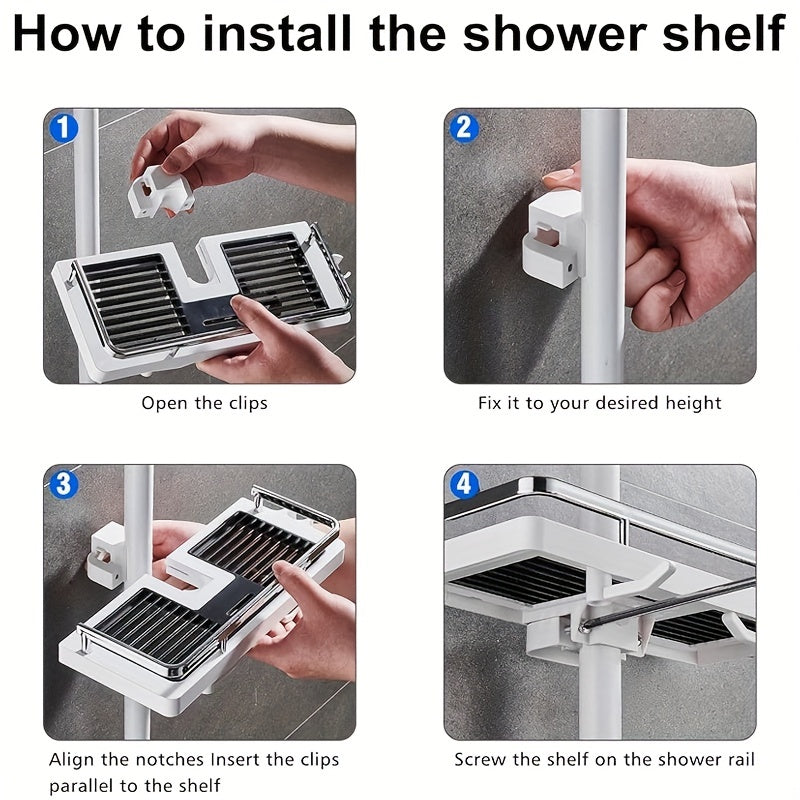 How to install the shower shelf

1

Open the clips

2

Fix it to your desired height

3

Align the notches Insert the clips parallel to the shelf

4

Screw the shelf on the shower rail